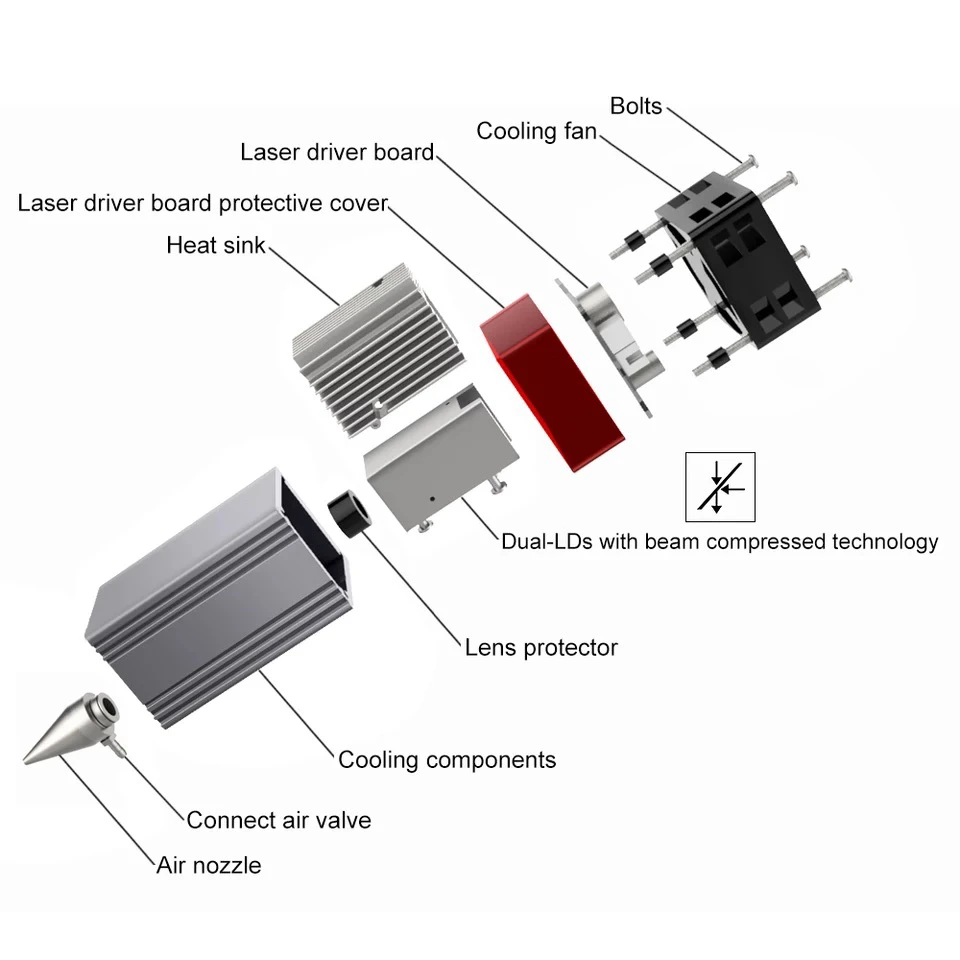 Bolts
Cooling fan
Laser driver board
Laser driver board protective cover
Heat sink
Dual-LDs with beam compressed technology
Lens protector
Cooling components
Connect air valve
Air nozzle