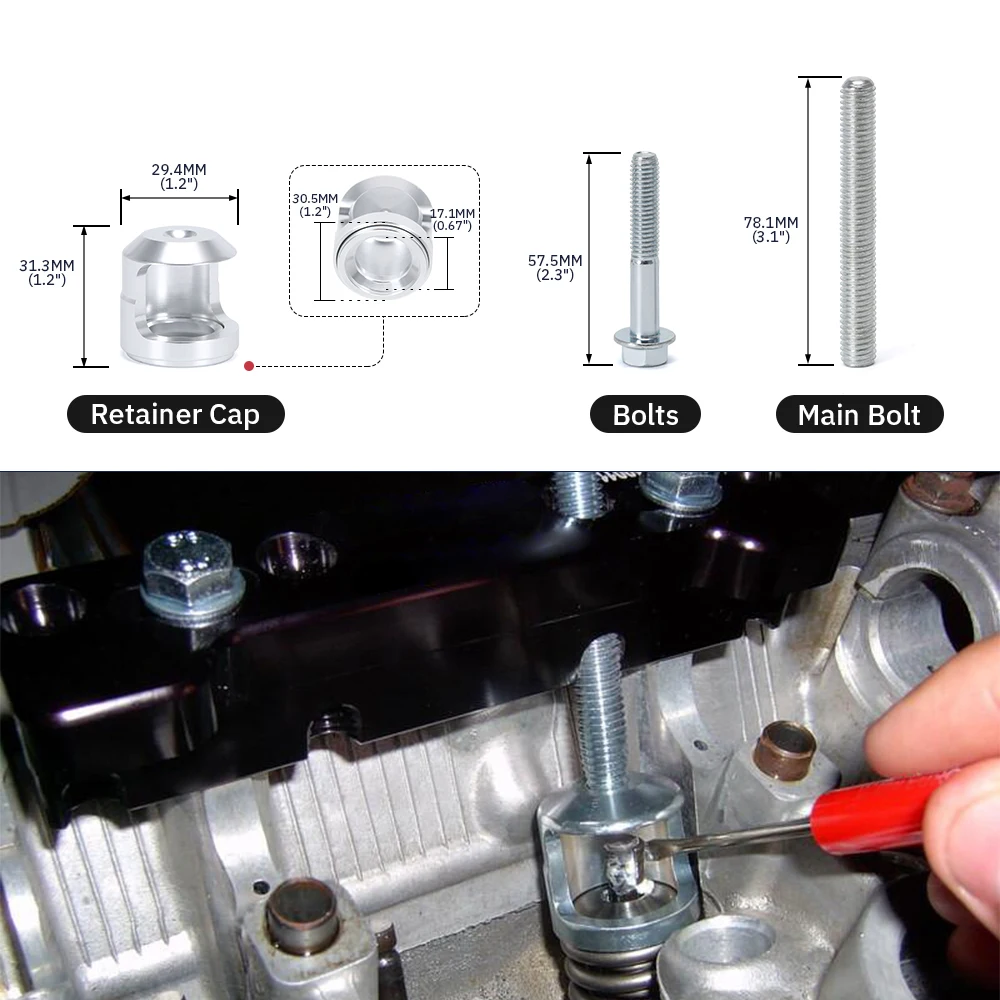 29.4MM
(1.2")

31.3MM
(1.2")

30.5MM
(1.2")

17.1MM
(0.67")

57.5MM
(2.3")

78.1MM
(3.1")

Retainer Cap

Bolts

Main Bolt