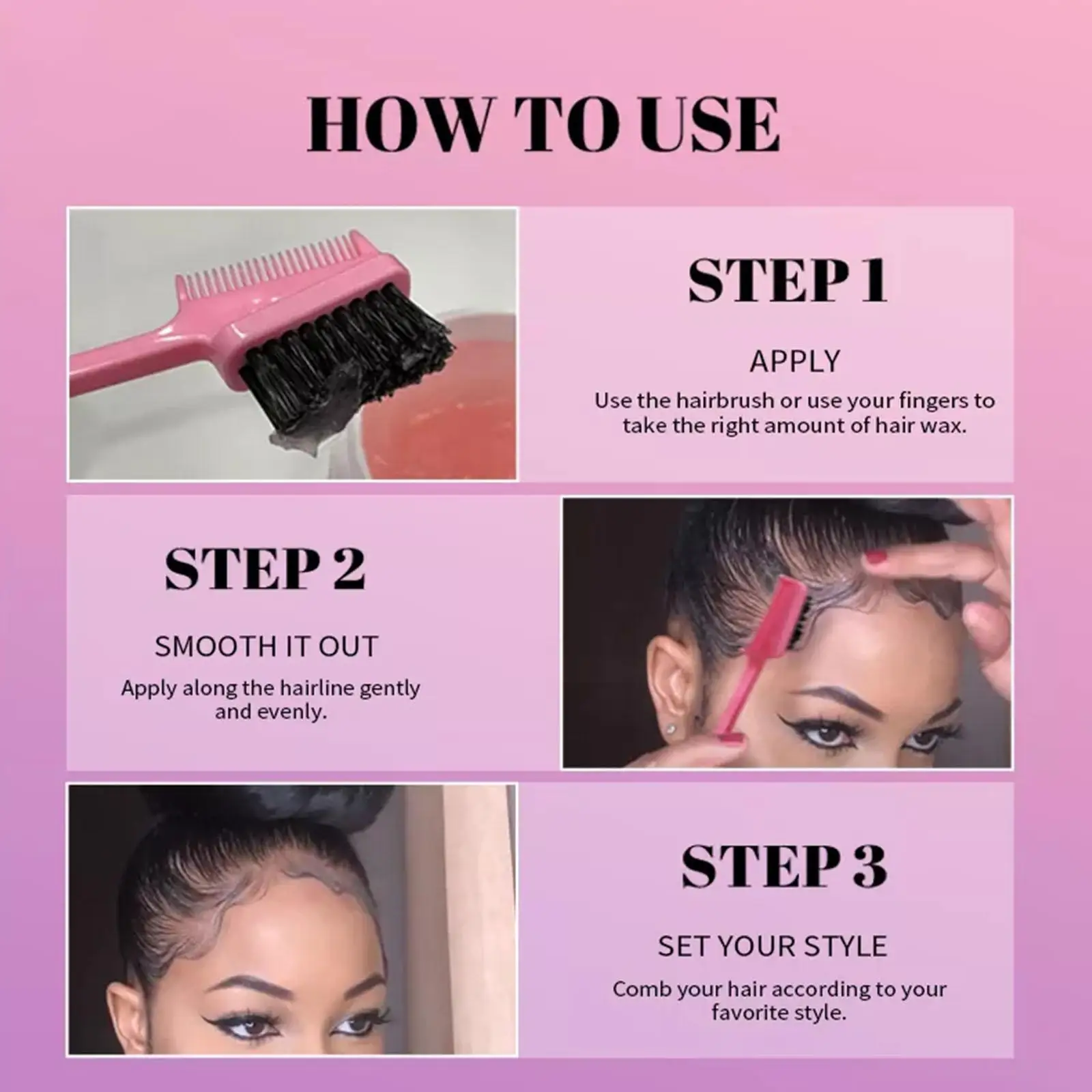 HOW TO USE

STEP 1

APPLY

Use the hairbrush or use your fingers to take the right amount of hair wax.

STEP 2

SMOOTH IT OUT

Apply along the hairline gently and evenly.

STEP 3

SET YOUR STYLE

Comb your hair according to your favorite style.