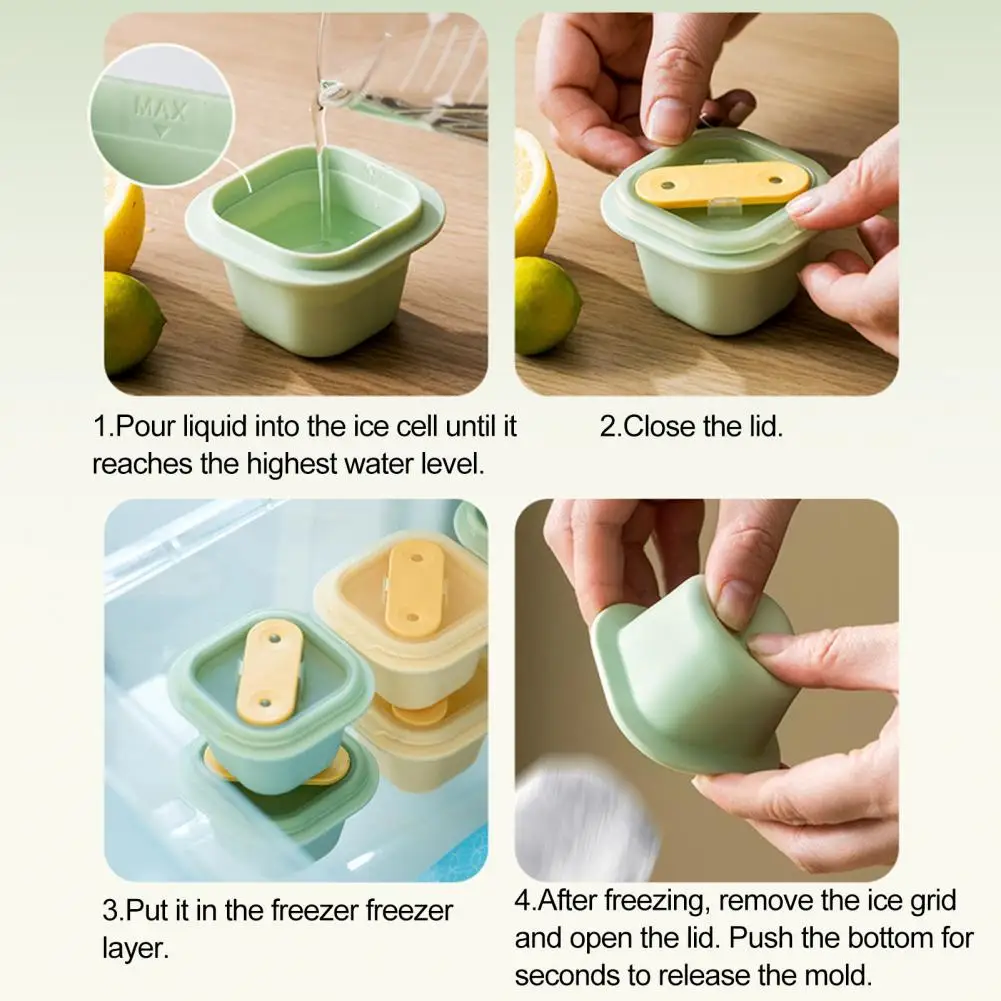 MAX

1.Pour liquid into the ice cell until it reaches the highest water level.

2.Close the lid.

3.Put it in the freezer freezer layer.

4.After freezing, remove the ice grid and open the lid. Push the bottom for seconds to release the mold.