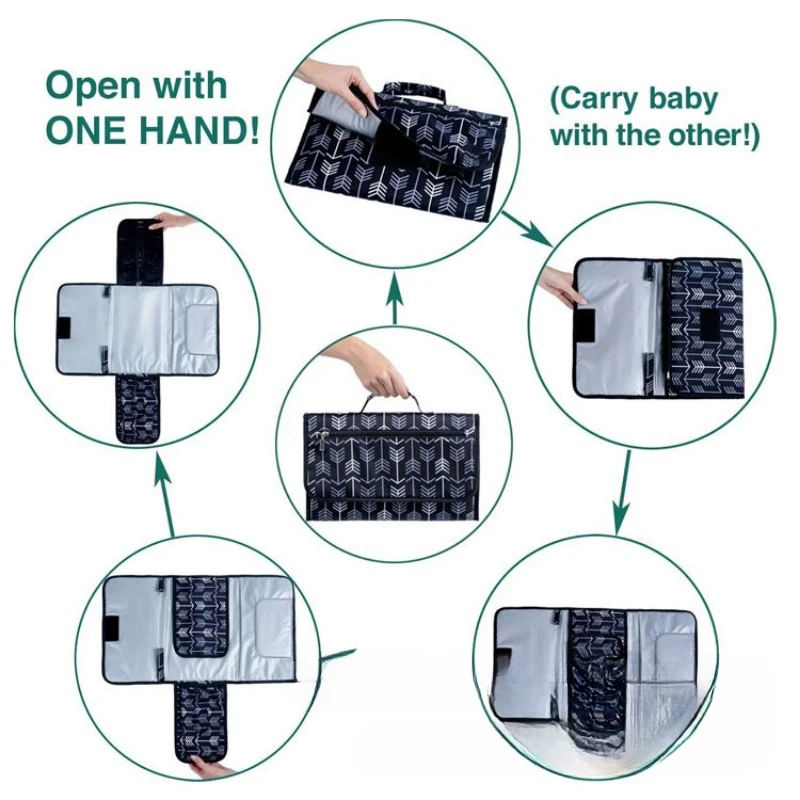 Open with ONE HAND!

(Carry baby with the other!)