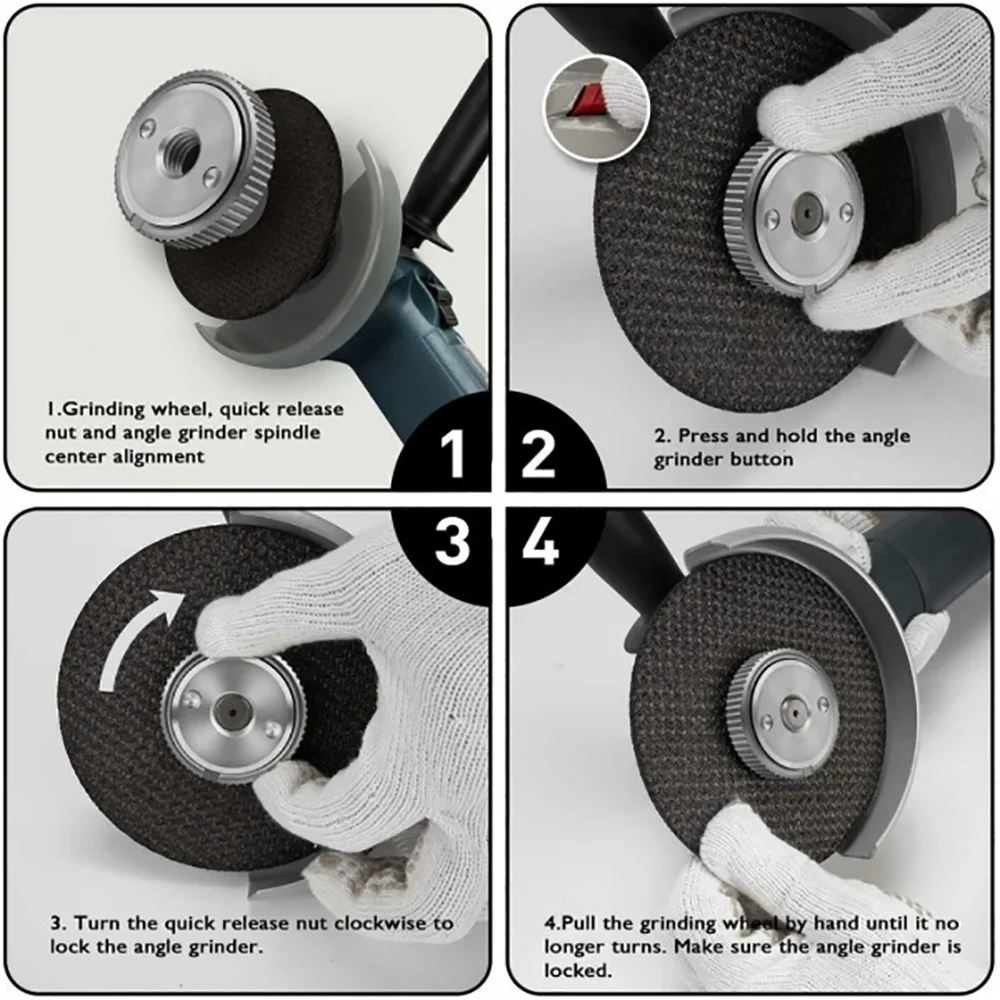 1.Grinding wheel, quick release nut and angle grinder spindle center alignment

1

2

2. Press and hold the angle grinder button

3

4

3. Turn the quick release nut clockwise to lock the angle grinder.

4.Pull the grinding wheel by hand until it no longer turns. Make sure the angle grinder is locked.