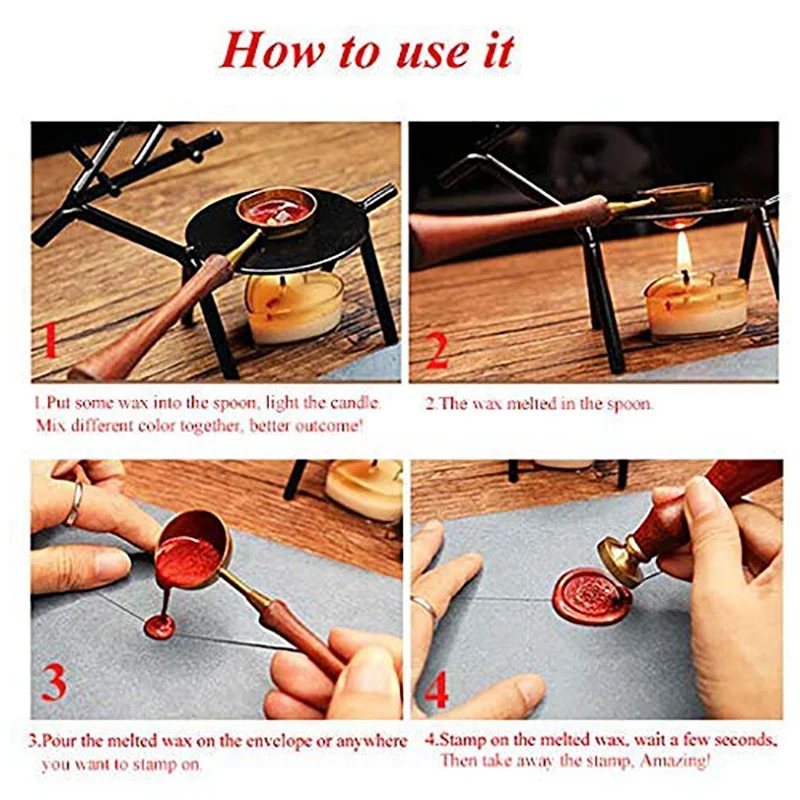 How to use it

1

1.Put some wax into the spoon, light the candle. Mix different color together, better outcome!

2

2.The wax melted in the spoon.

3

3.Pour the melted wax on the envelope or anywhere you want to stamp on.

4

4.Stamp on the melted wax, wait a few seconds, Then take away the stamp, Amazing!