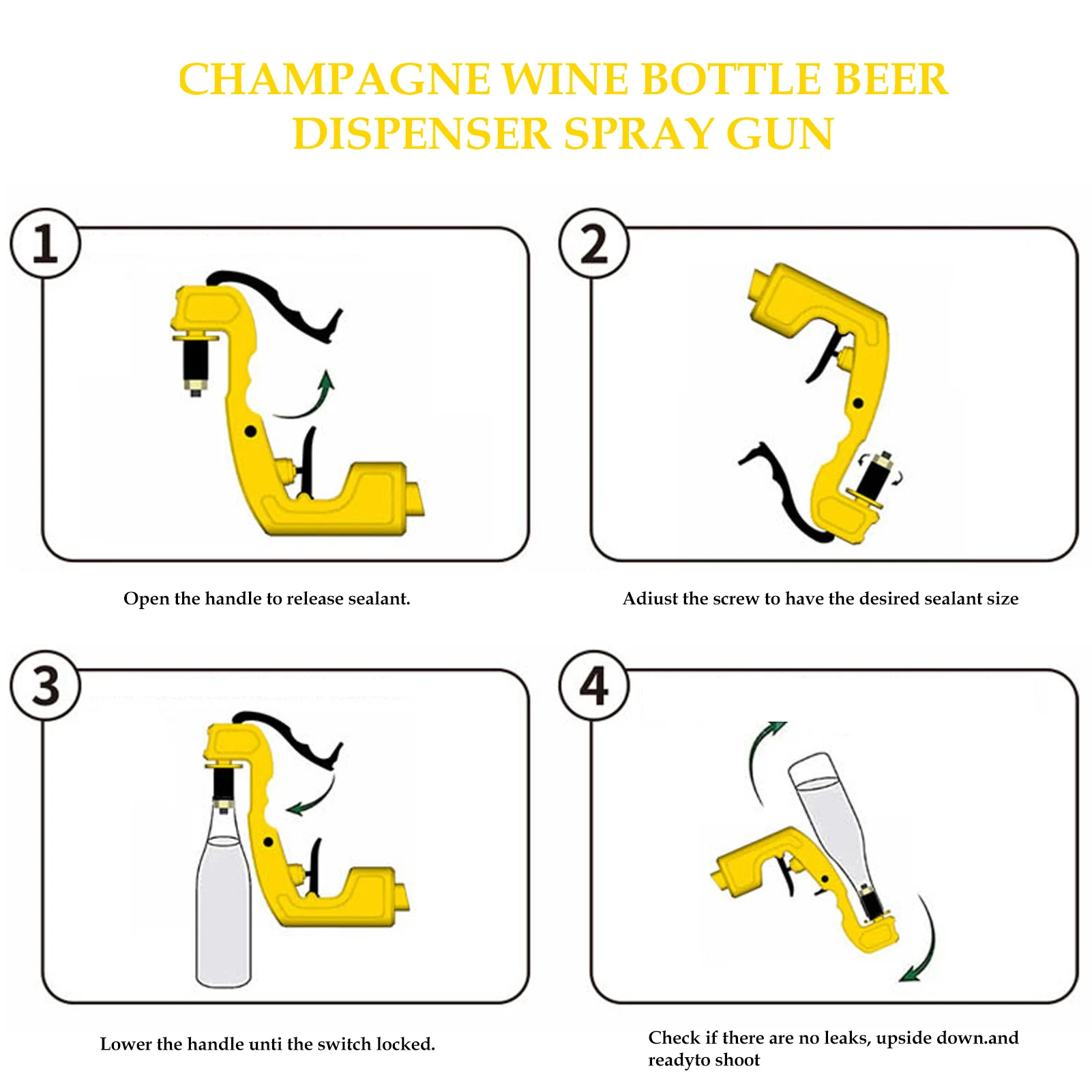 CHAMPAGNE WINE BOTTLE BEER DISPENSER SPRAY GUN

1

Open the handle to release sealant.

2

Adiust the screw to have the desired sealant size

3

Lower the handle unti the switch locked.

4

Check if there are no leaks, upside down.and readyto shoot