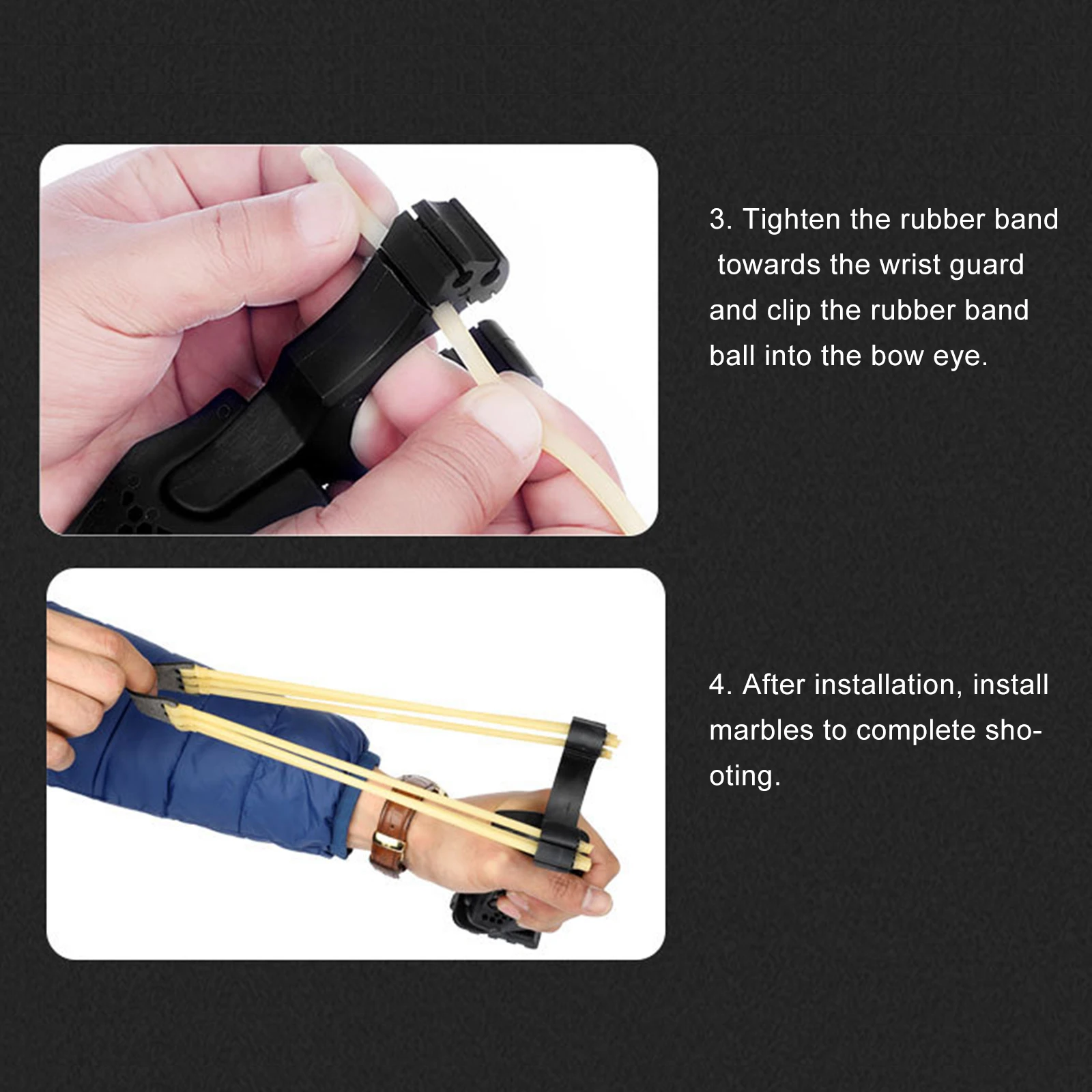 3. Tighten the rubber band towards the wrist guard and clip the rubber band ball into the bow eye.

4. After installation, install marbles to complete shooting.