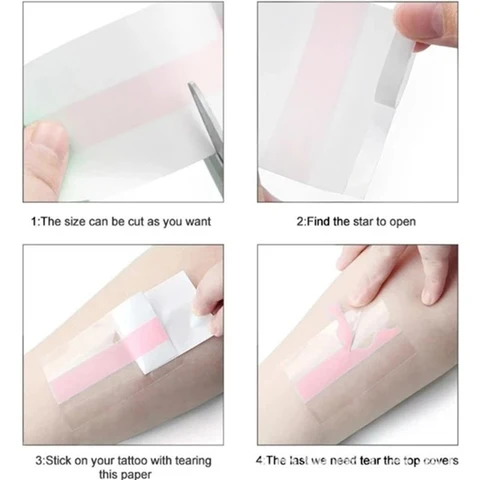 1:The size can be cut as you want

2:Find the star to open

3:Stick on your tattoo with tearing this paper

4:The last we need tear the top covers