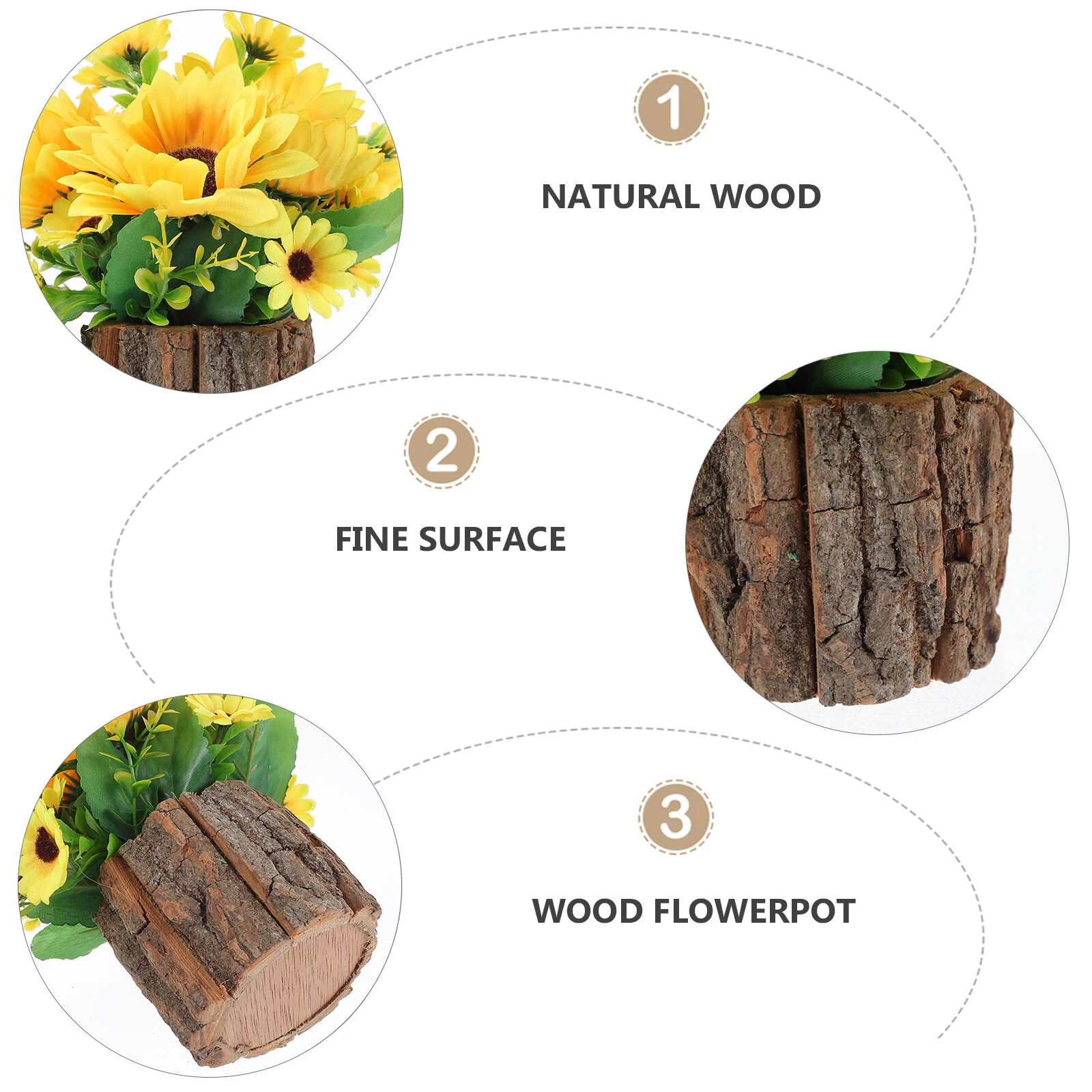 1

NATURAL WOOD

2

FINE SURFACE

3

WOOD FLOWERPOT