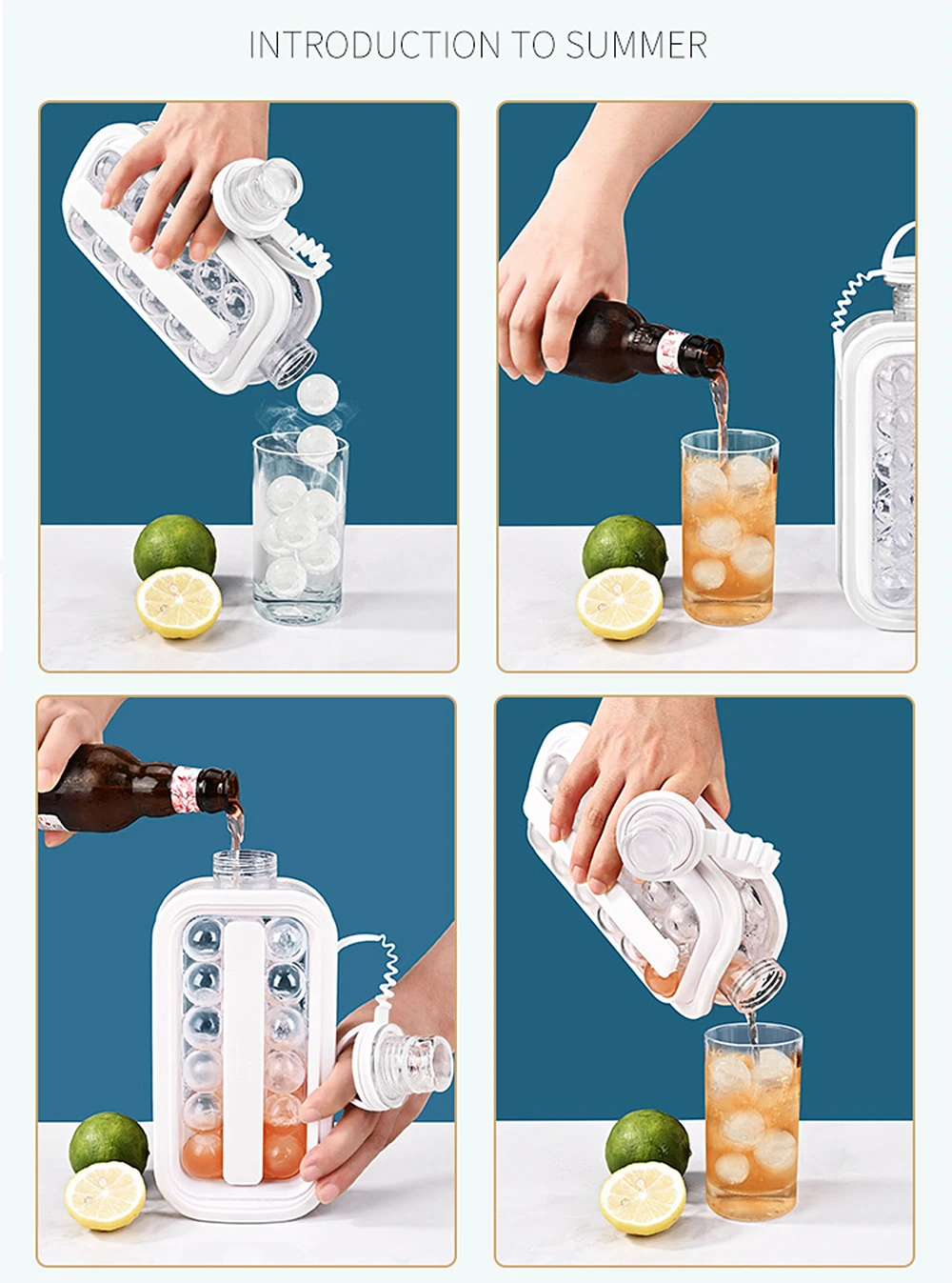 INTRODUCTION TO SUMMER