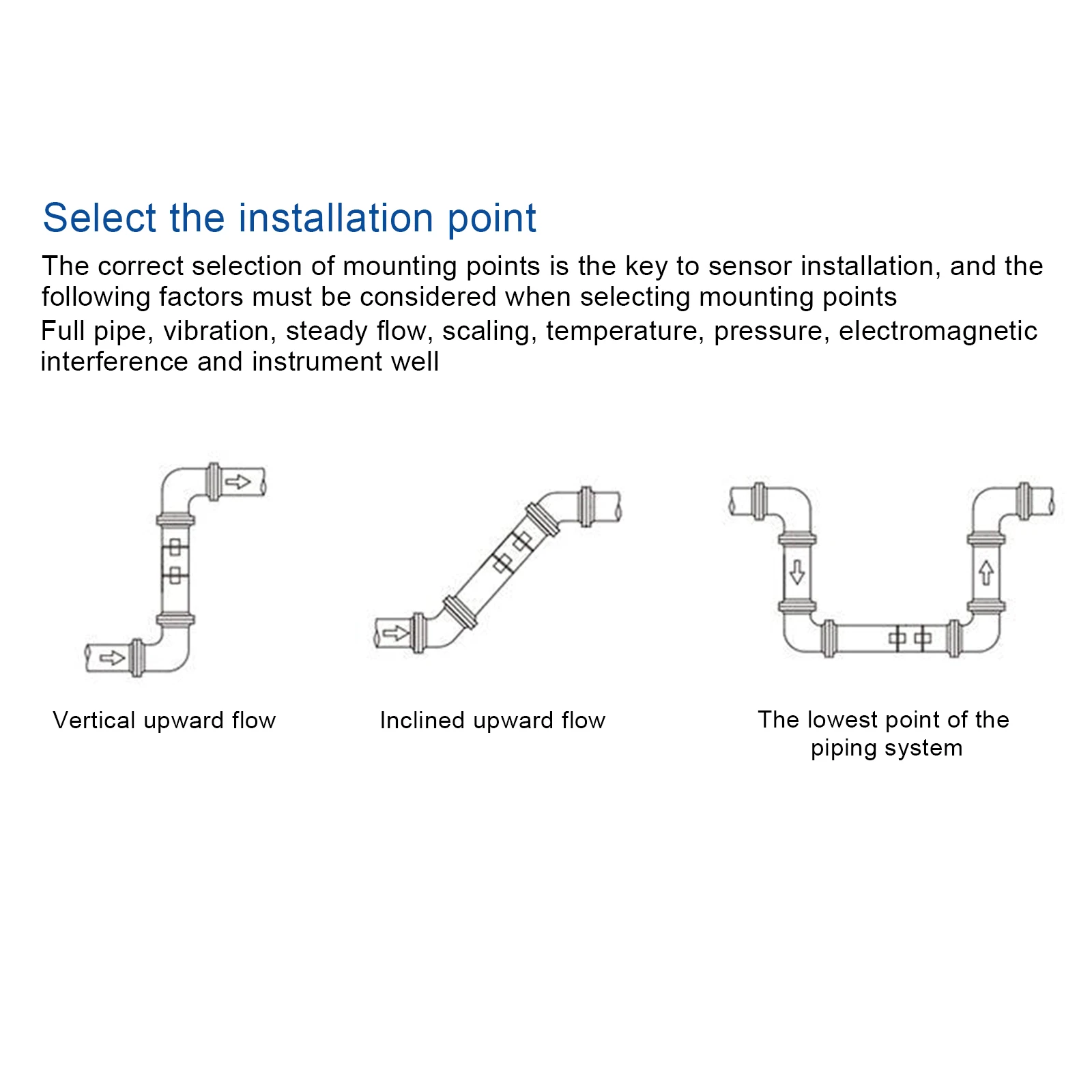 Select the installation point

The correct selection of mounting points is the key to sensor installation, and the following factors must be considered when selecting mounting points

Full pipe, vibration, steady flow, scaling, temperature, pressure, electromagnetic interference and instrument well

Vertical upward flow

Inclined upward flow

The lowest point of the piping system