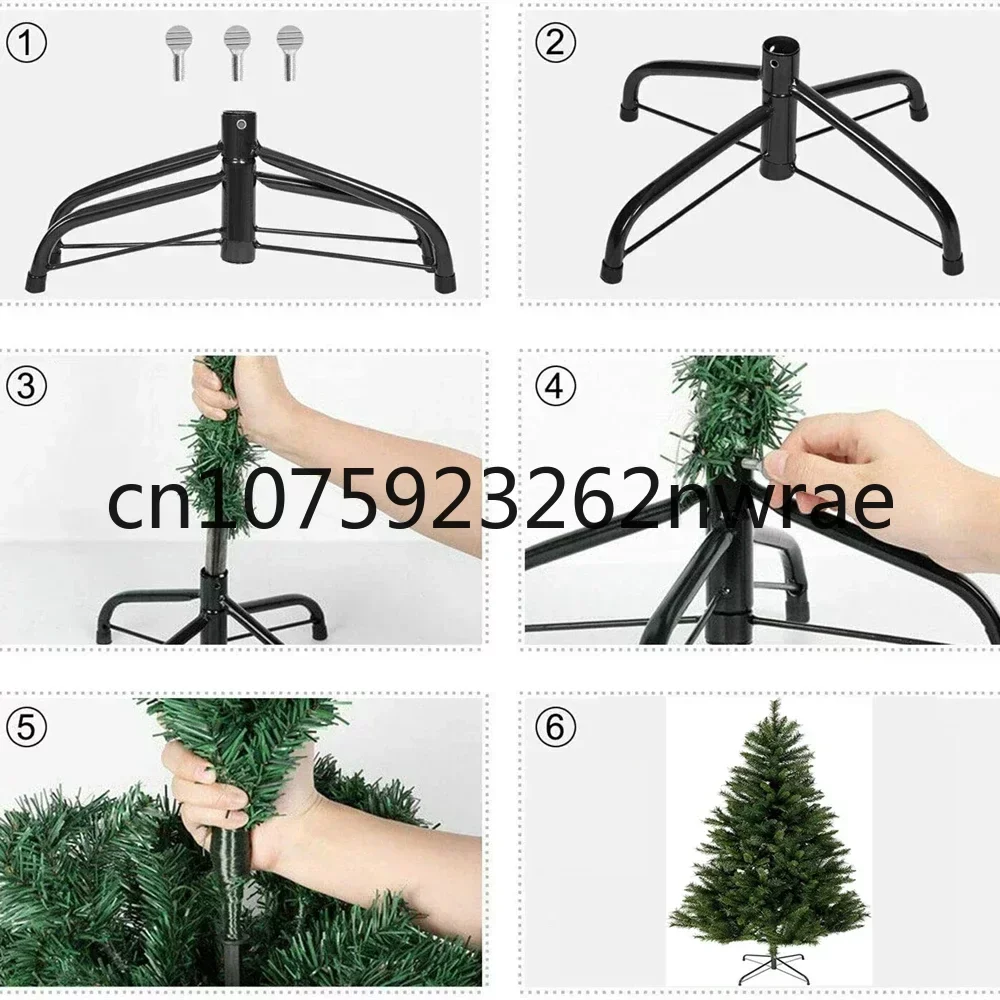 ①
②
③
④
cn1075923262nwrae
⑤
⑥