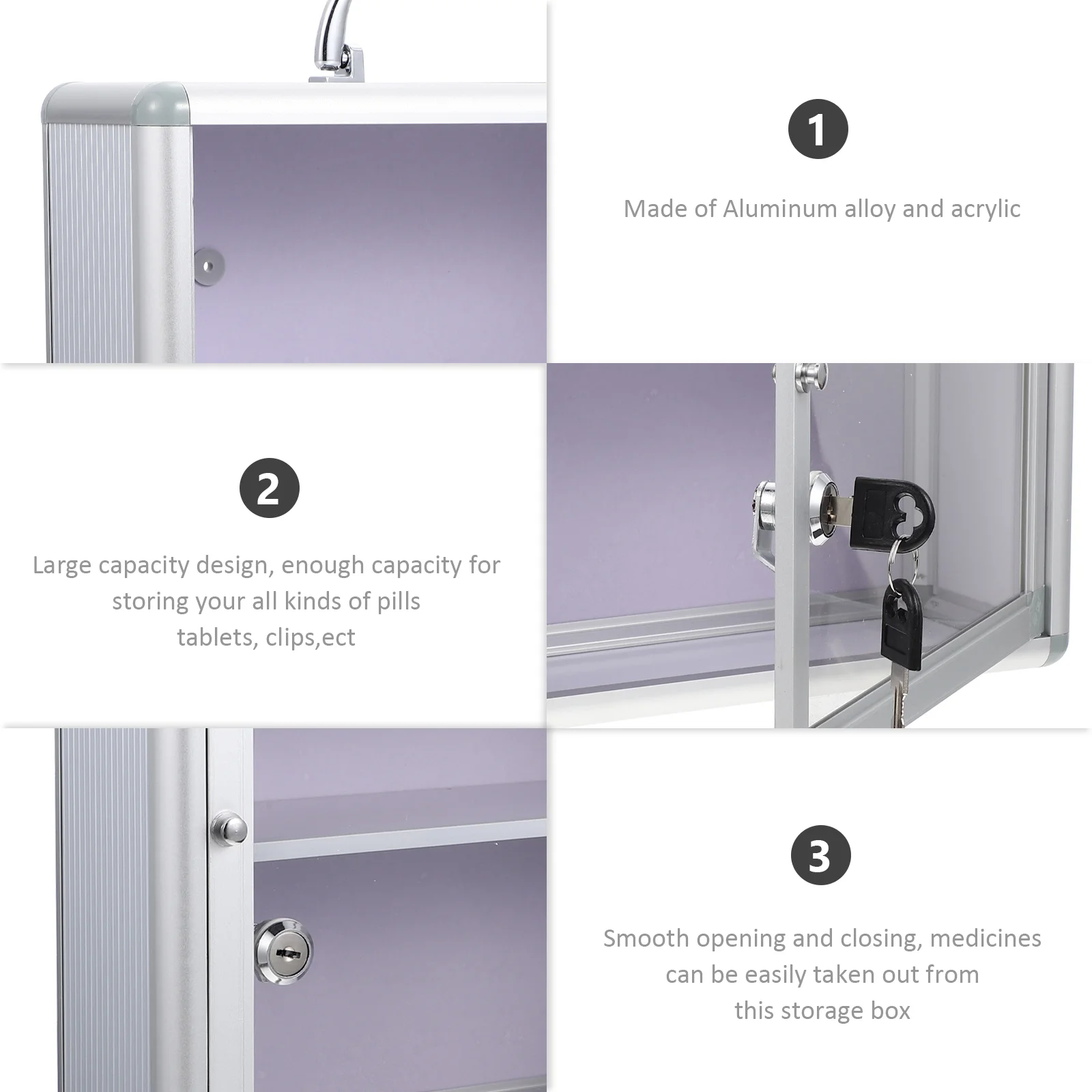 1

Made of Aluminum alloy and acrylic

2

Large capacity design, enough capacity for storing your all kinds of pills tablets, clips,ect

3

Smooth opening and closing, medicines can be easily taken out from this storage box