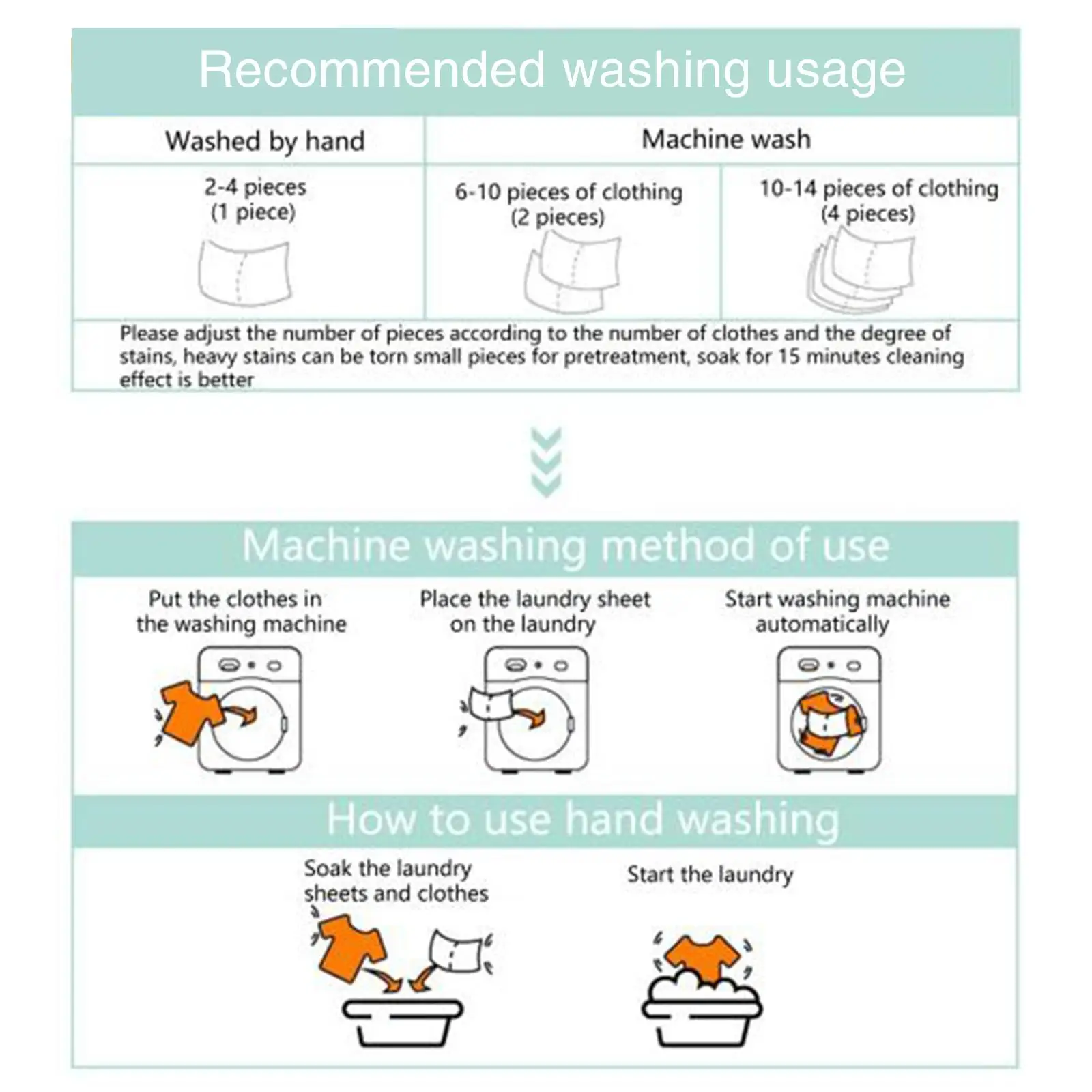 Recommended washing usage

| Washed by hand | Machine wash | |
|---|---|---|
| 2-4 pieces (1 piece) | 6-10 pieces of clothing (2 pieces) | 10-14 pieces of clothing (4 pieces) |

Please adjust the number of pieces according to the number of clothes and the degree of stains, heavy stains can be torn small pieces for pretreatment, soak for 15 minutes cleaning effect is better

Machine washing method of use

Put the clothes in the washing machine

Place the laundry sheet on the laundry

Start washing machine automatically

How to use hand washing

Soak the laundry sheets and clothes

Start the laundry