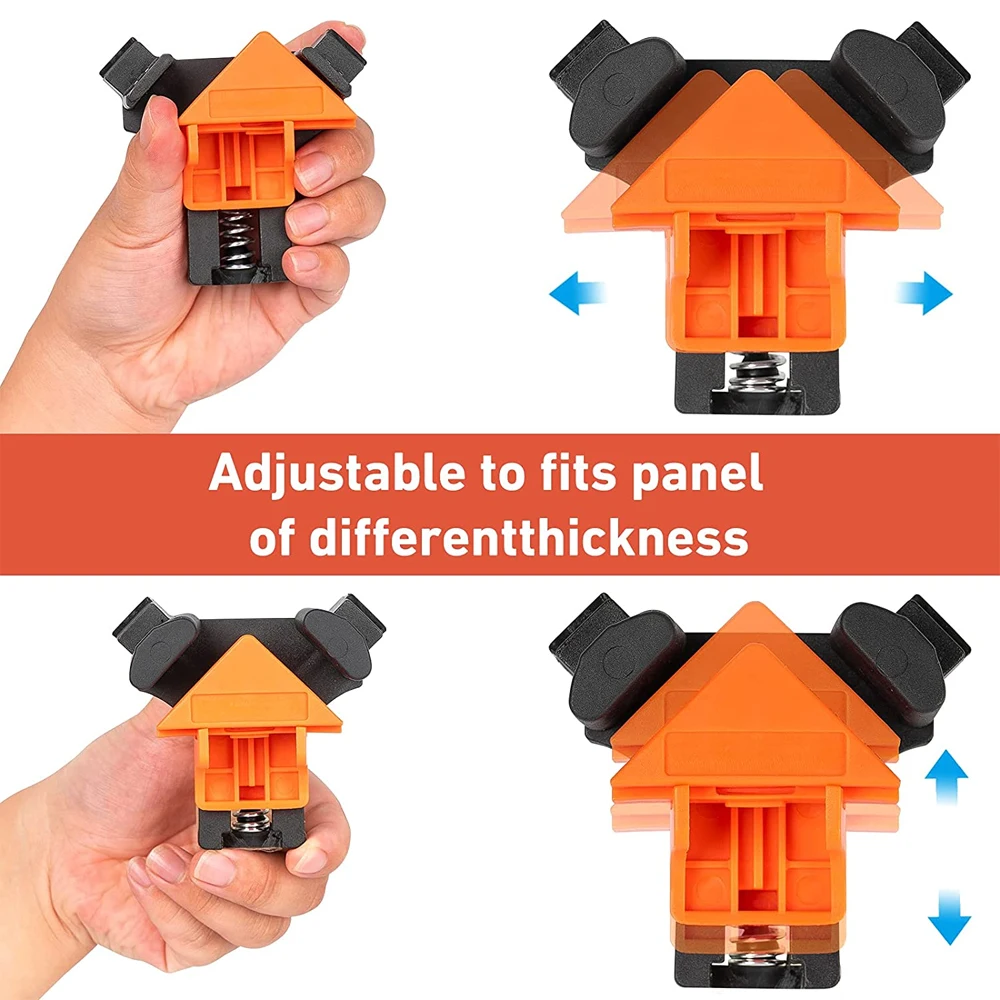 Adjustable to fits panel of differentthickness