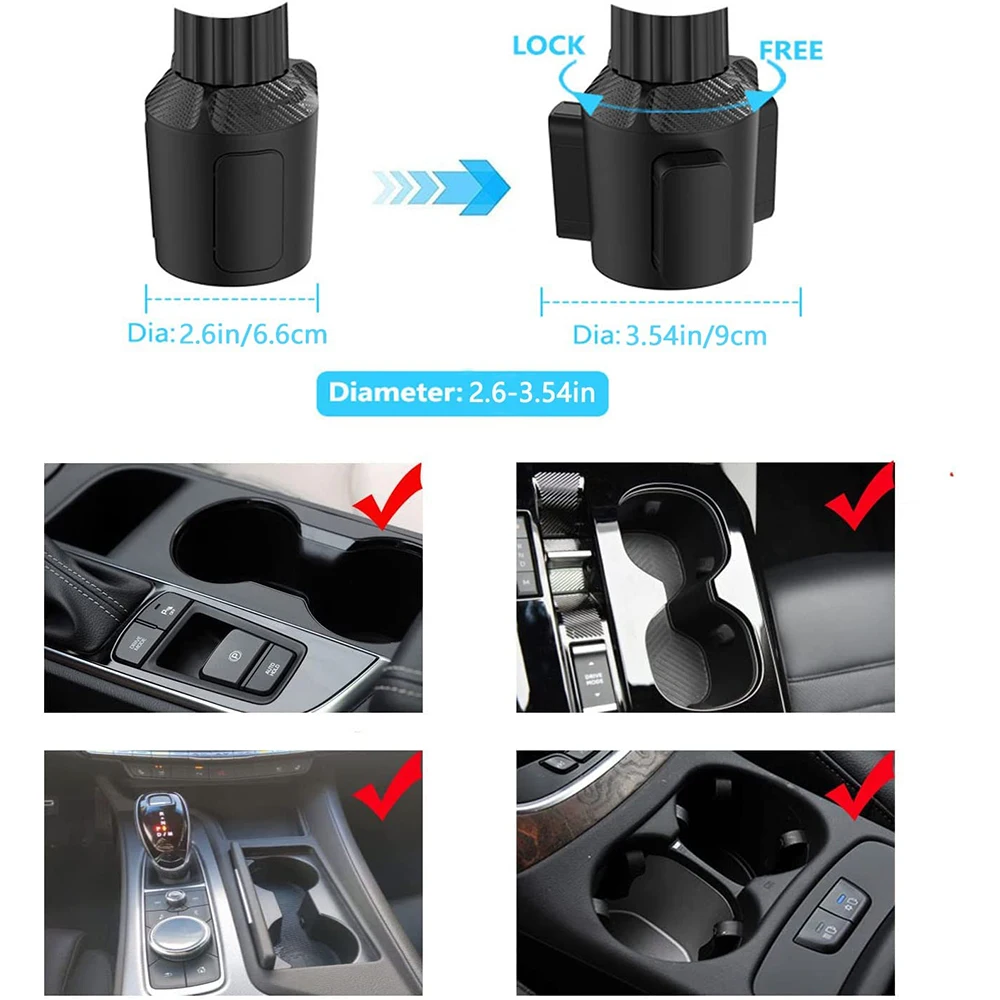 LOCK

FREE

Dia: 2.6in/6.6cm

Dia: 3.54in/9cm

Diameter: 2.6-3.54in

DRIVE MODE

AUTO HOLD

DRIVE MODE