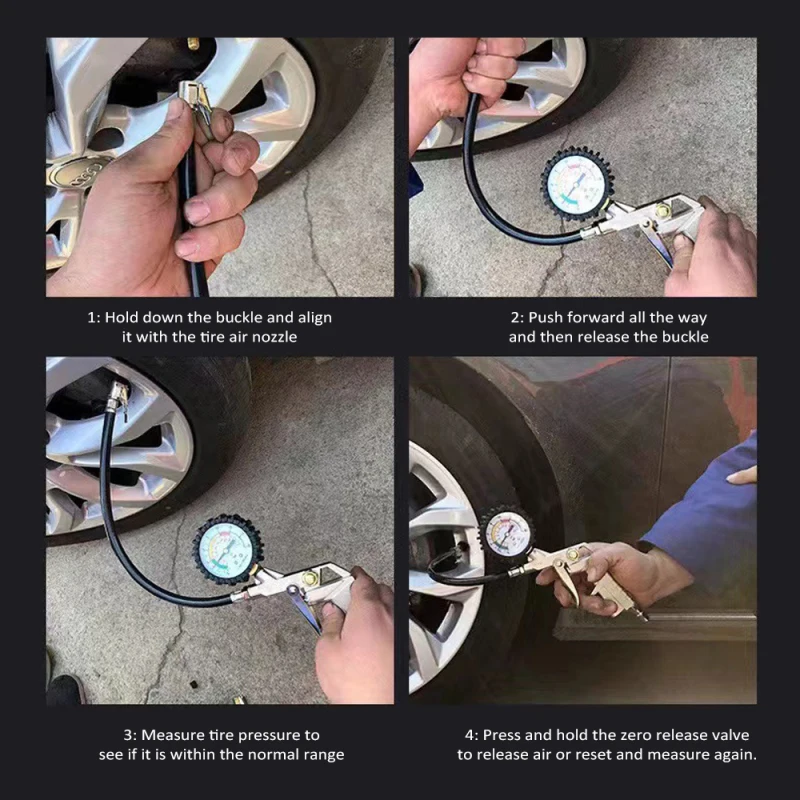 1: Hold down the buckle and align it with the tire air nozzle

2: Push forward all the way and then release the buckle

3: Measure tire pressure to see if it is within the normal range

4: Press and hold the zero release valve to release air or reset and measure again.