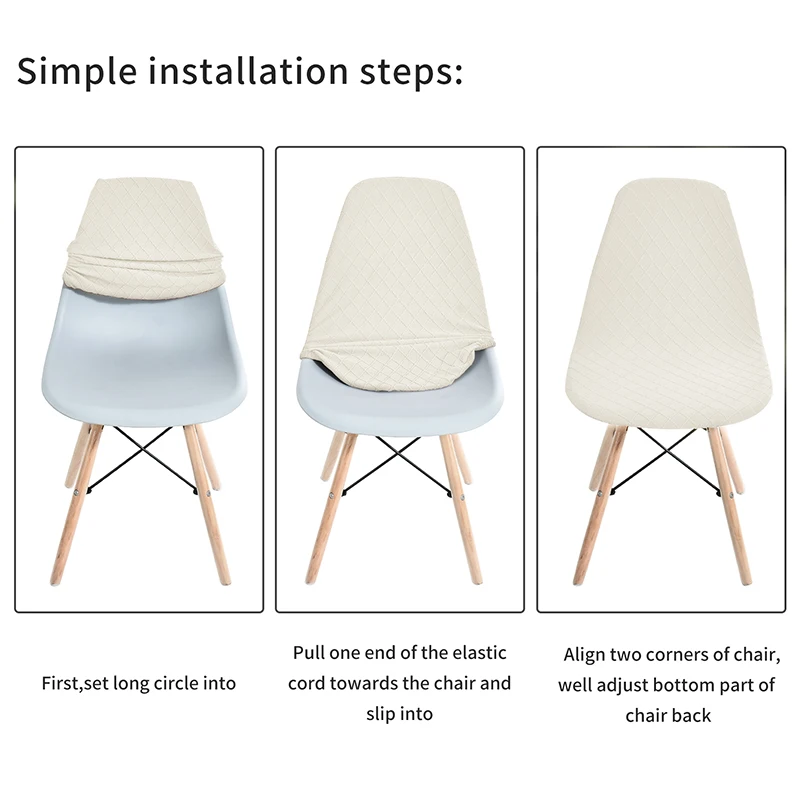 Simple installation steps:

First,set long circle into

Pull one end of the elastic cord towards the chair and slip into

Align two corners of chair, well adjust bottom part of chair back