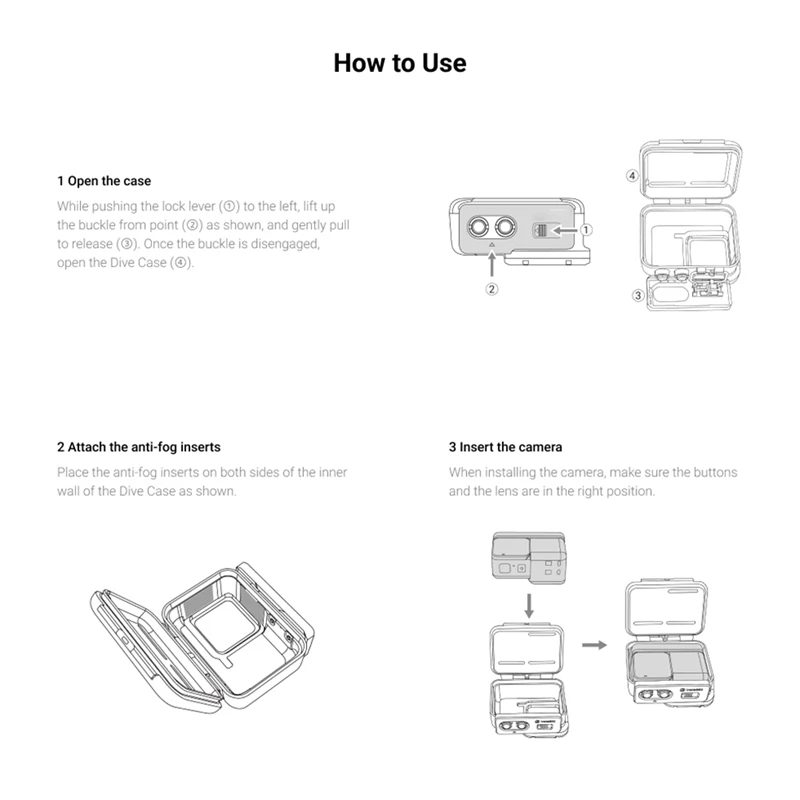 How to Use

1 Open the case

While pushing the lock lever (①) to the left, lift up the buckle from point (②) as shown, and gently pull to release (③). Once the buckle is disengaged, open the Dive Case (④).

①
②
③
④

2 Attach the anti-fog inserts

Place the anti-fog inserts on both sides of the inner wall of the Dive Case as shown.

3 Insert the camera

When installing the camera, make sure the buttons and the lens are in the right position.