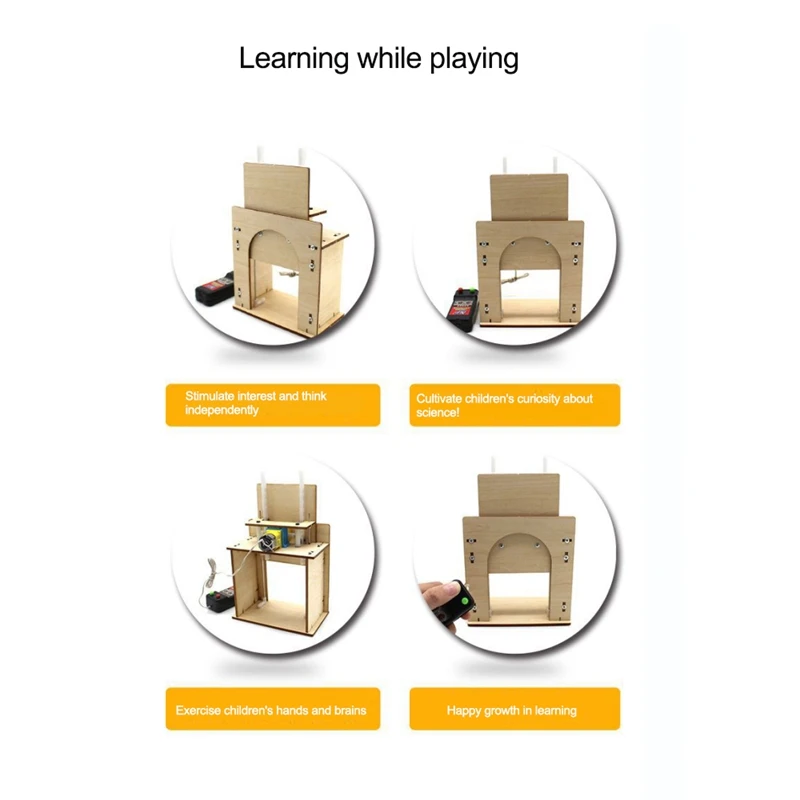 Learning while playing

Stimulate interest and think independently

Cultivate children's curiosity about science!

Exercise children's hands and brains

Happy growth in learning