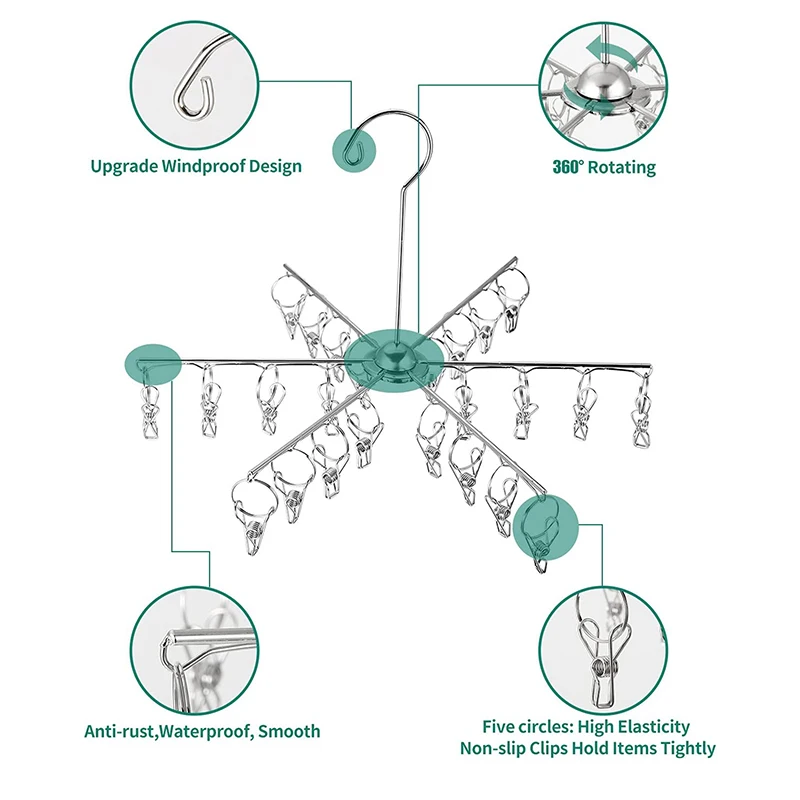 Upgrade Windproof Design

360° Rotating

Anti-rust,Waterproof, Smooth

Five circles: High Elasticity
Non-slip Clips Hold Items Tightly