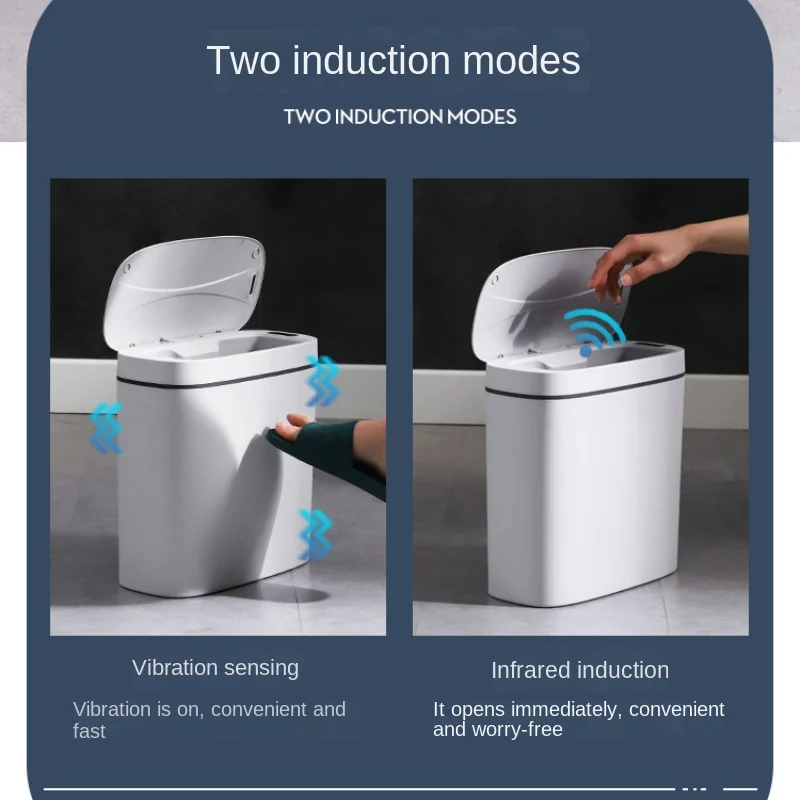 Two induction modes

TWO INDUCTION MODES

Vibration sensing

Vibration is on, convenient and fast

Infrared induction

It opens immediately, convenient and worry-free