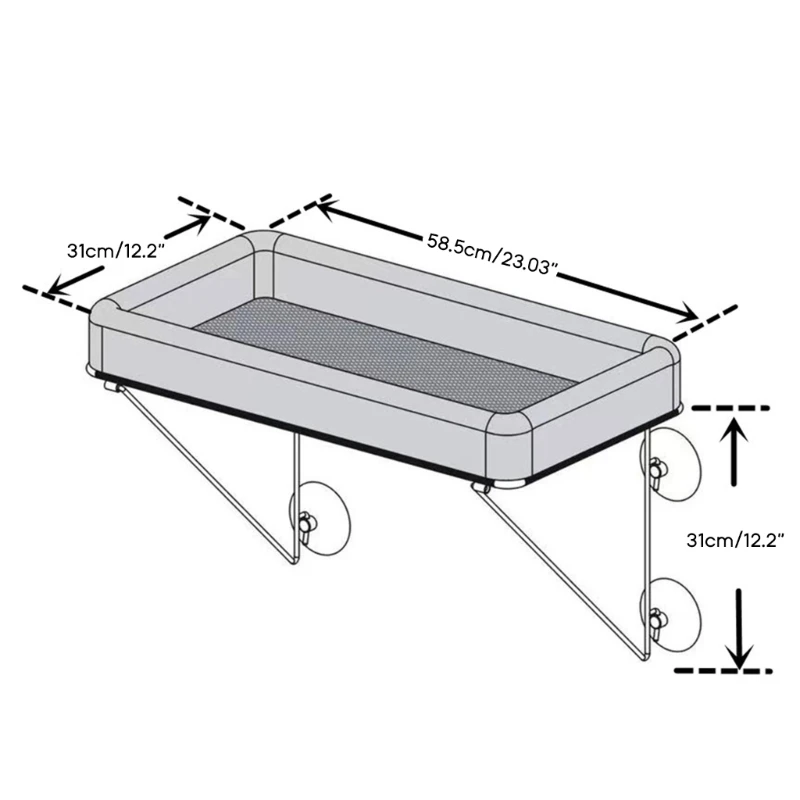 31cm/12.2"

58.5cm/23.03"

31cm/12.2"