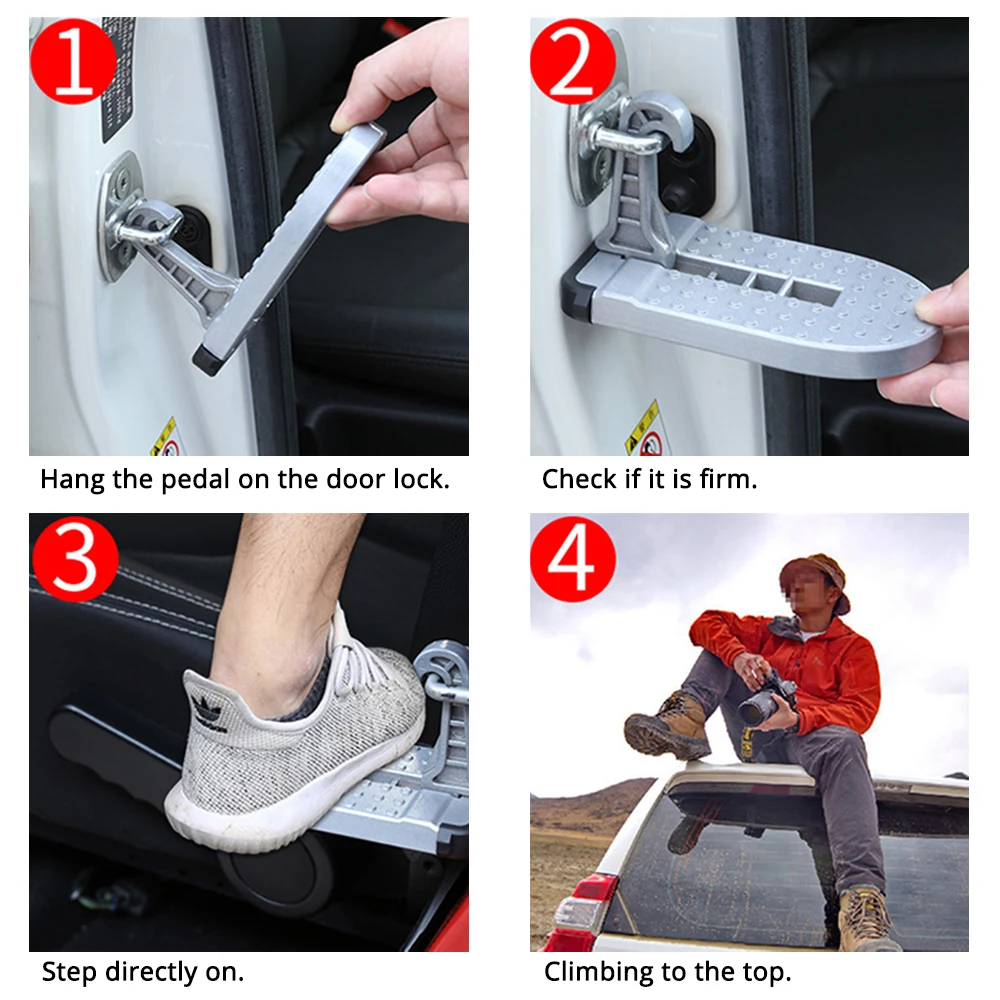 1

Hang the pedal on the door lock.

2

Check if it is firm.

3

Step directly on.

4

Climbing to the top.