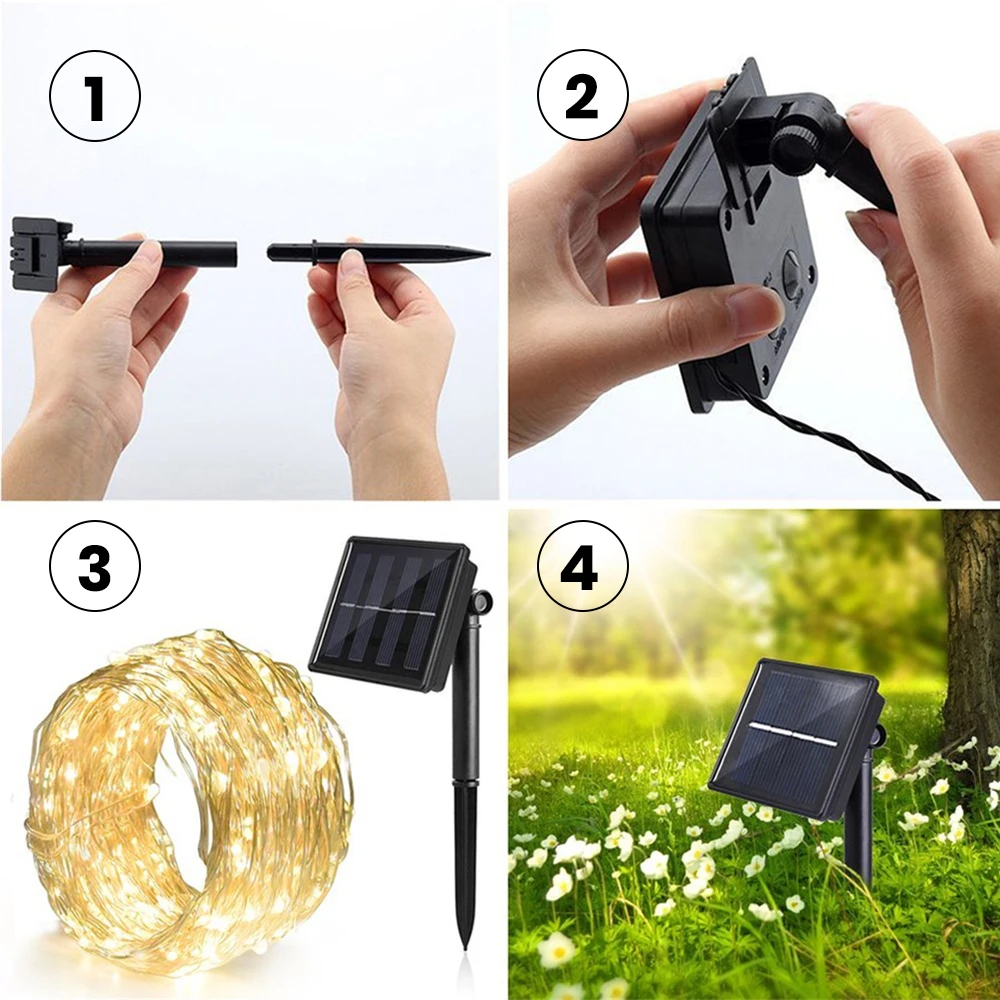 1

2

3

4