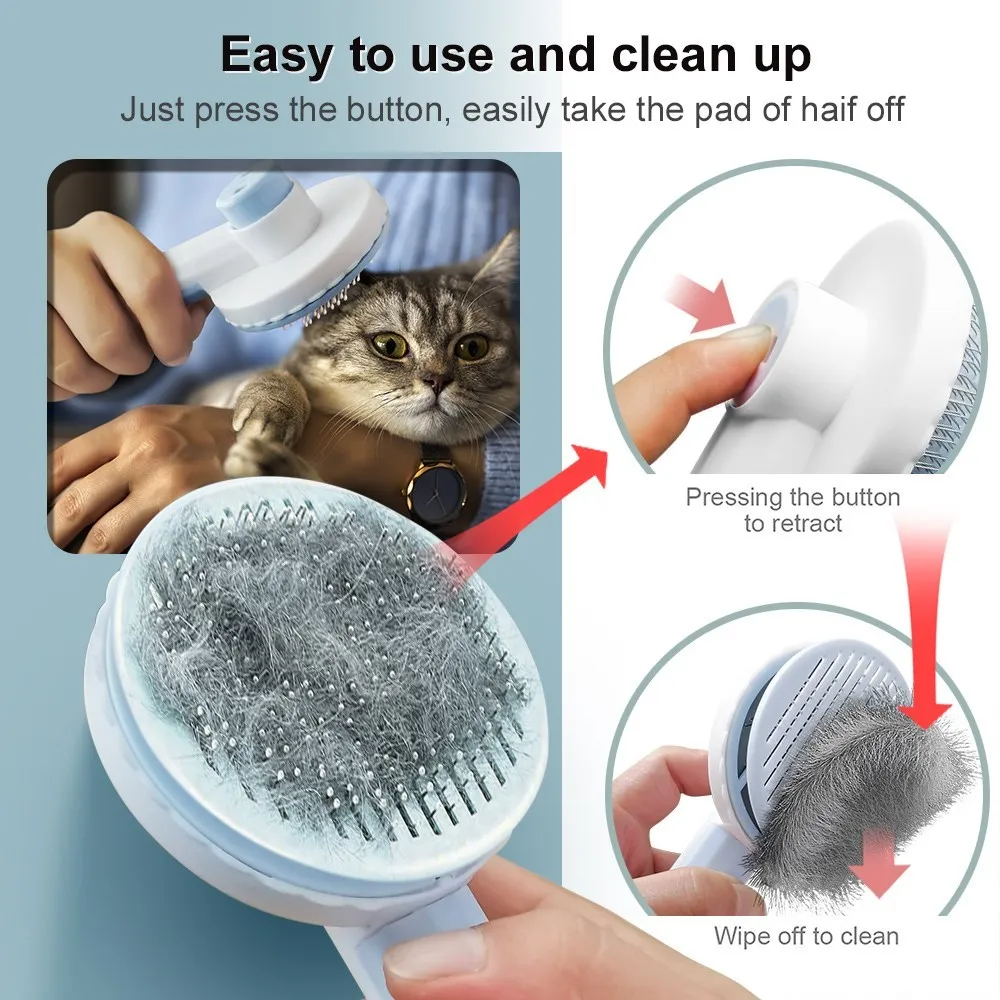 Easy to use and clean up

Just press the button, easily take the pad of haif off

Pressing the button to retract

Wipe off to clean