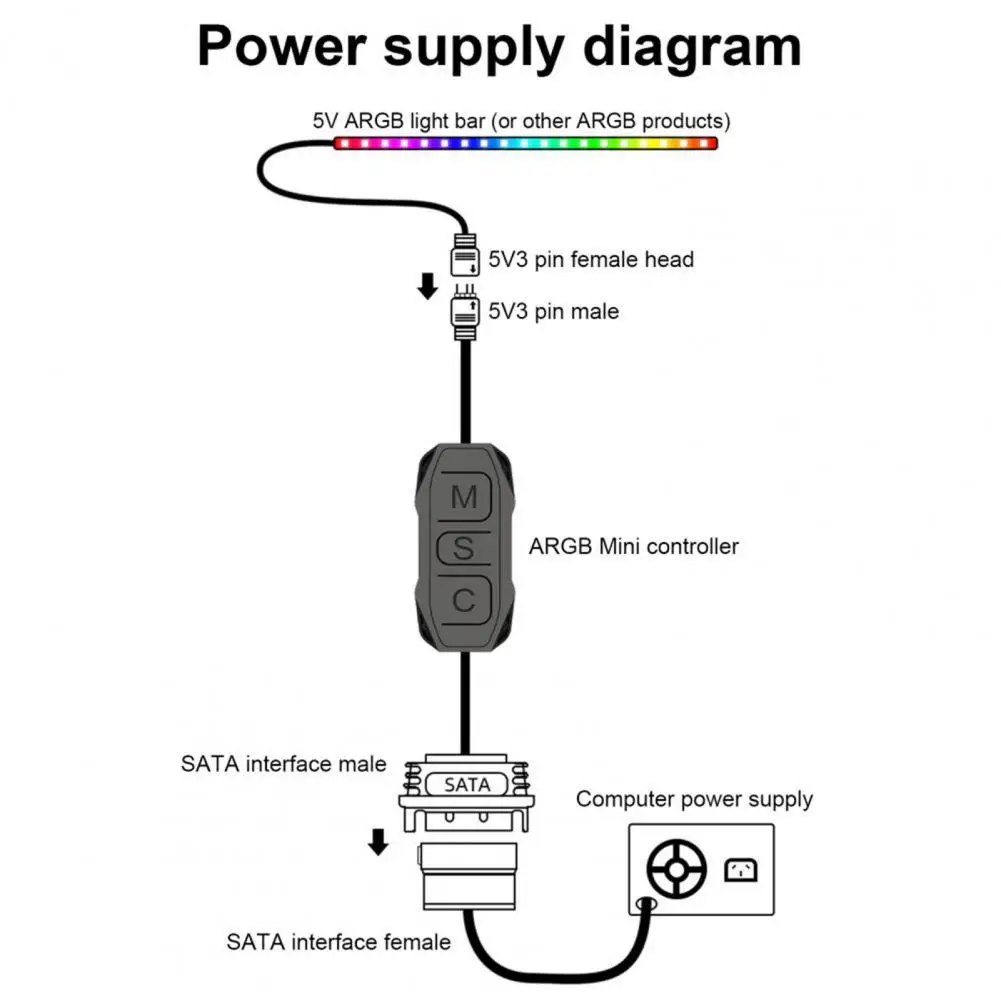 Power supply diagram

5V ARGB light bar (or other ARGB products)

5V3 pin female head

5V3 pin male

M
S
C

ARGB Mini controller

SATA interface male

SATA

Computer power supply

SATA interface female