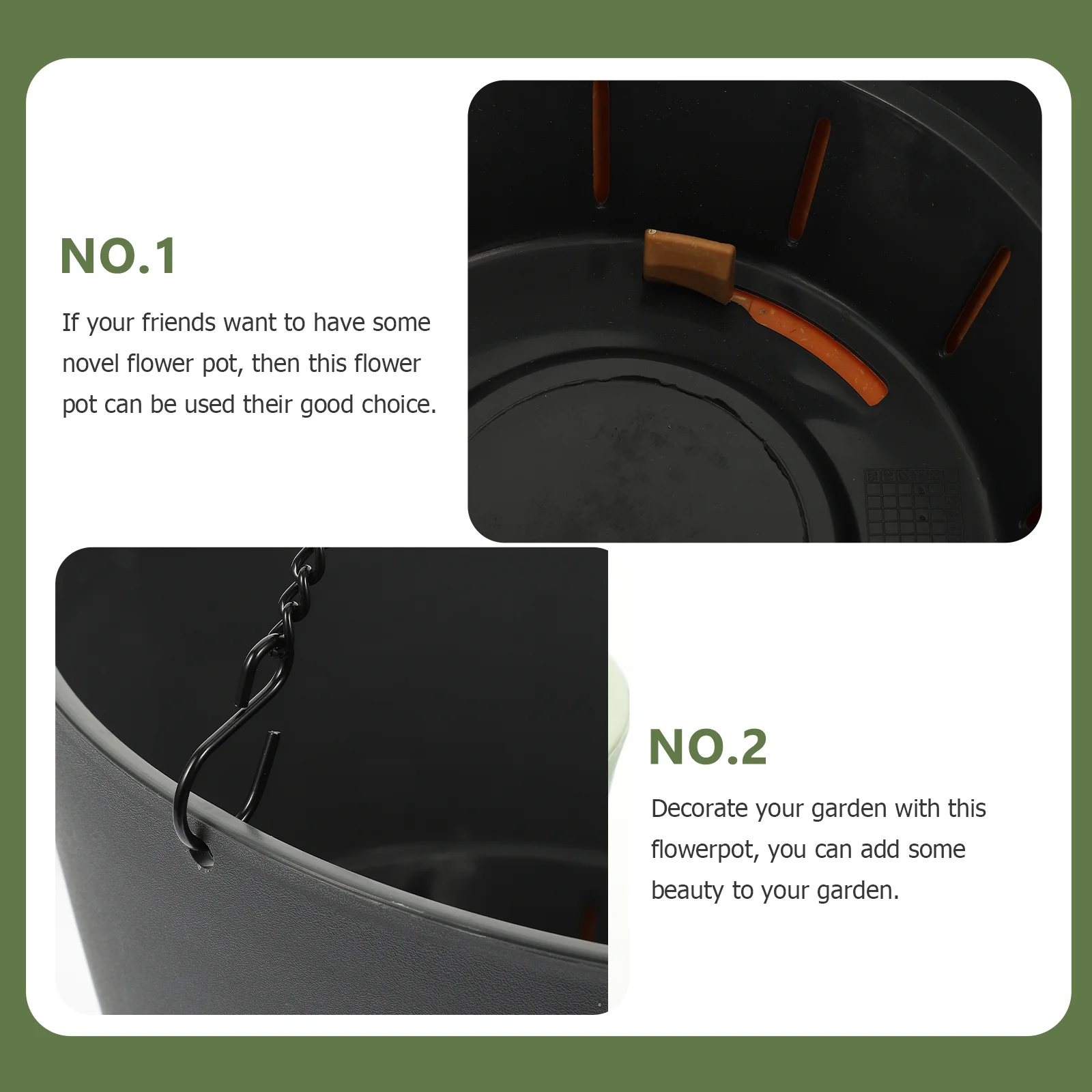 NO.1

If your friends want to have some novel flower pot, then this flower pot can be used their good choice.

NO.2

Decorate your garden with this flowerpot, you can add some beauty to your garden.