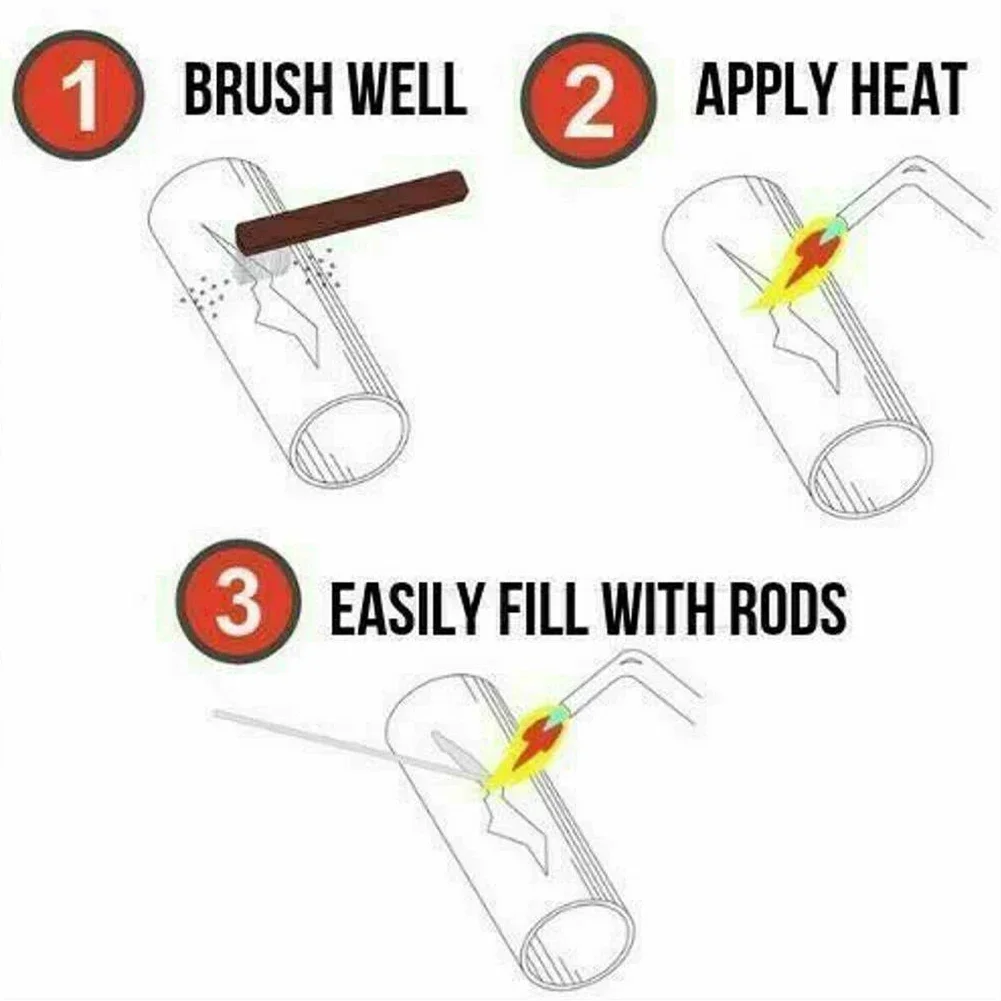 1 BRUSH WELL

2 APPLY HEAT

3 EASILY FILL WITH RODS