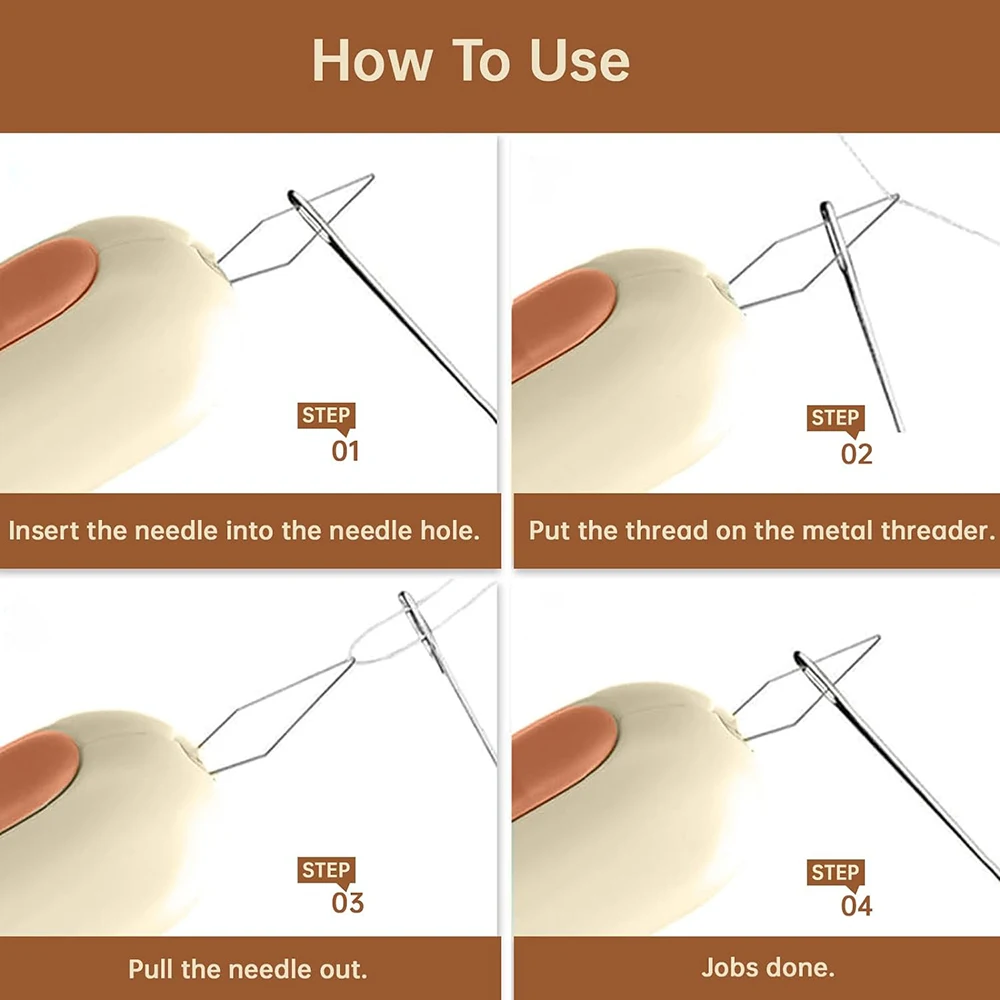 How To Use

STEP
01

Insert the needle into the needle hole.

STEP
02

Put the thread on the metal threader.

STEP
03

Pull the needle out.

STEP
04

Jobs done.