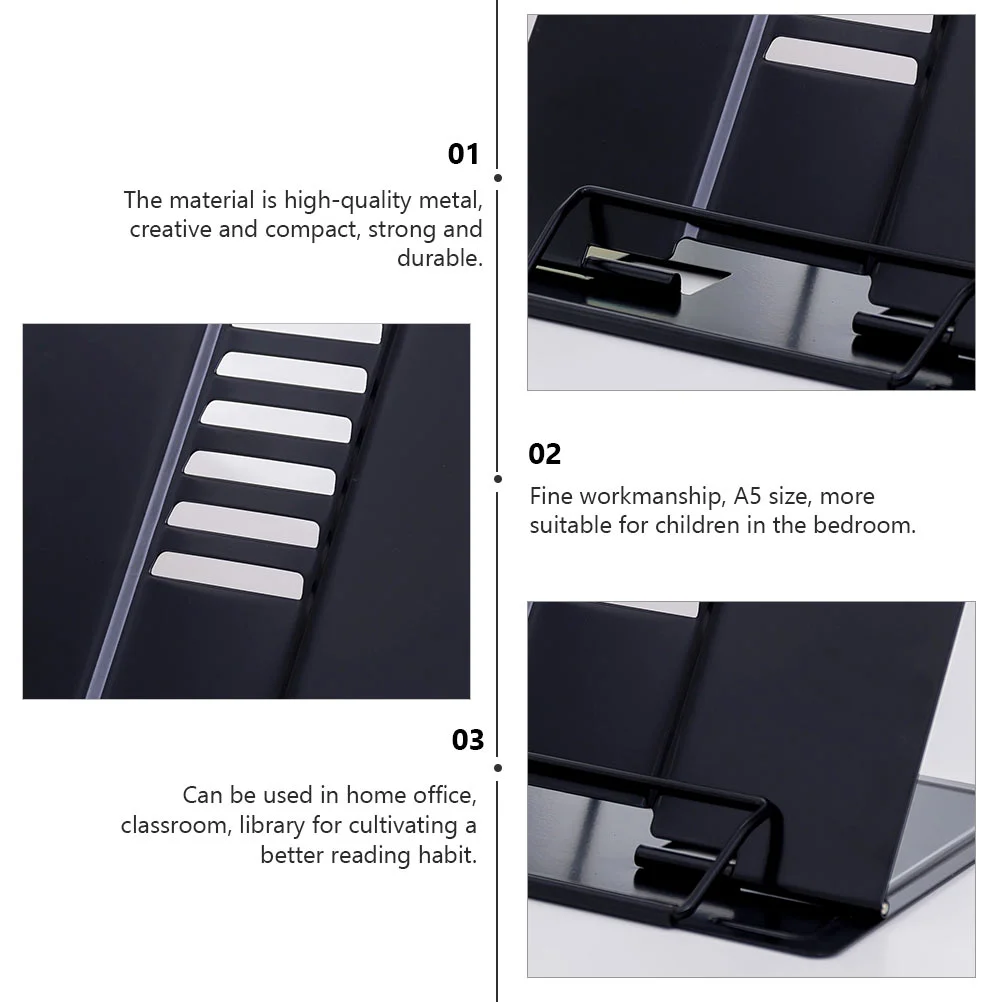 01

The material is high-quality metal, creative and compact, strong and durable.

02

Fine workmanship, A5 size, more suitable for children in the bedroom.

03

Can be used in home office, classroom, library for cultivating a better reading habit.