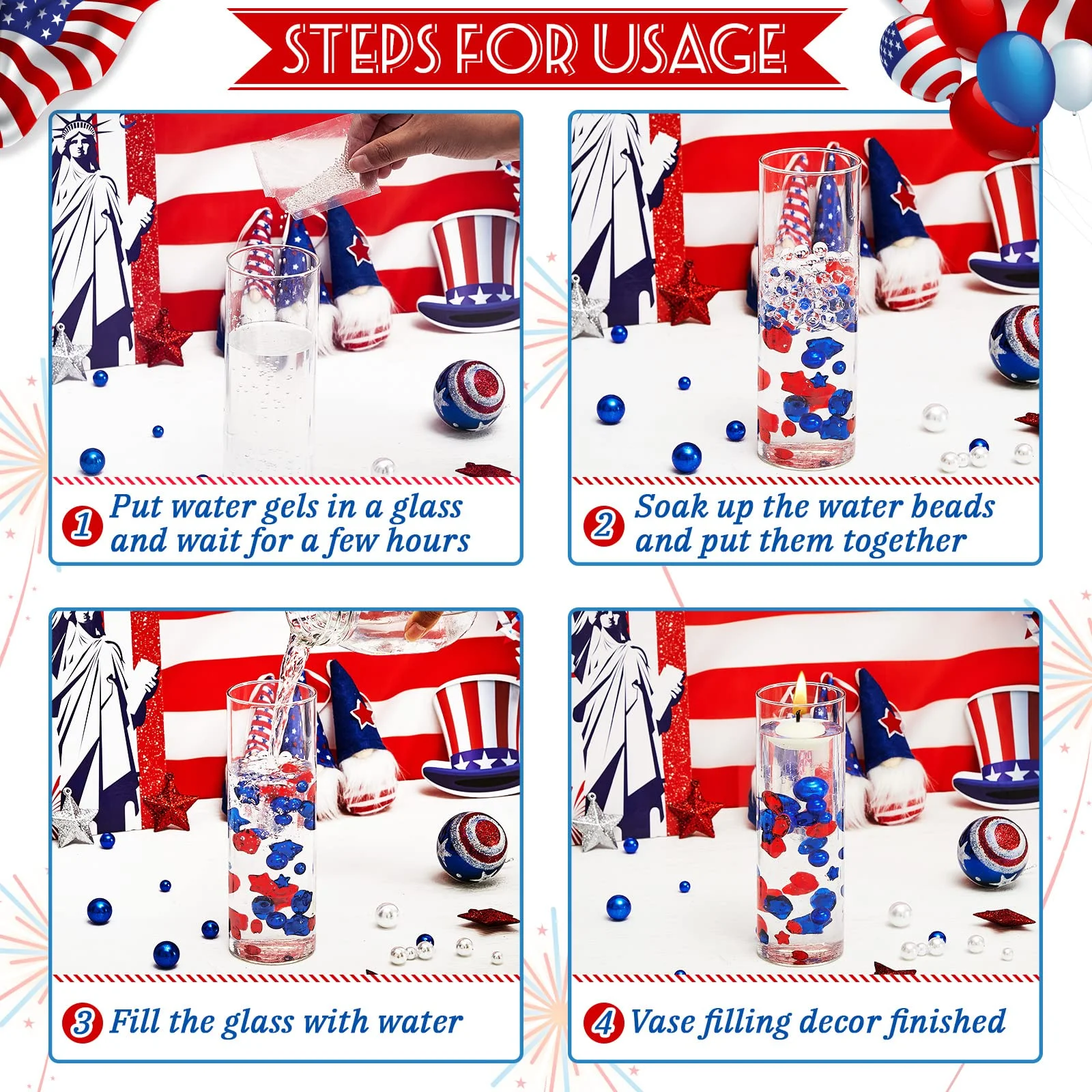 STEPS FOR USAGE

1 Put water gels in a glass and wait for a few hours

2 Soak up the water beads and put them together

3 Fill the glass with water

4 Vase filling decor finished