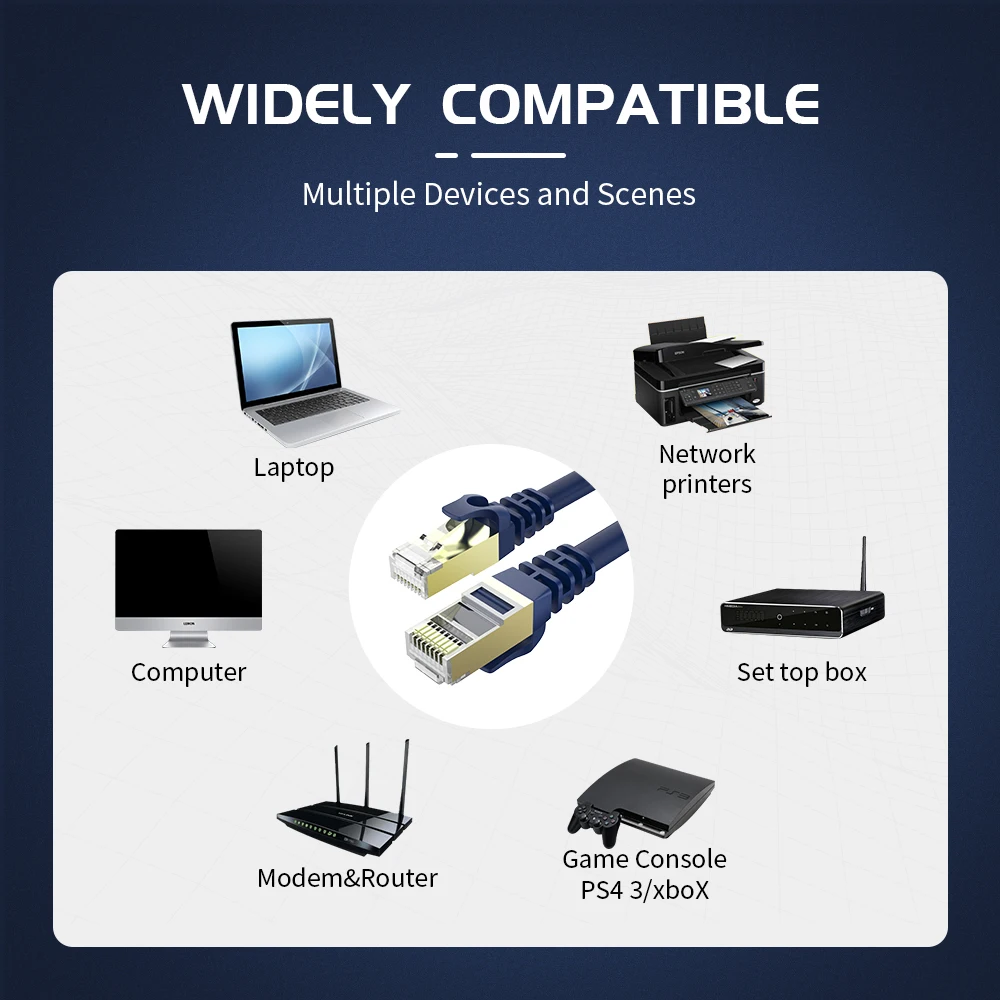 WIDELY COMPATIBLE

Multiple Devices and Scenes

Laptop

Network printers

Computer

Set top box

Modem&Router

Game Console PS4 3/xboX