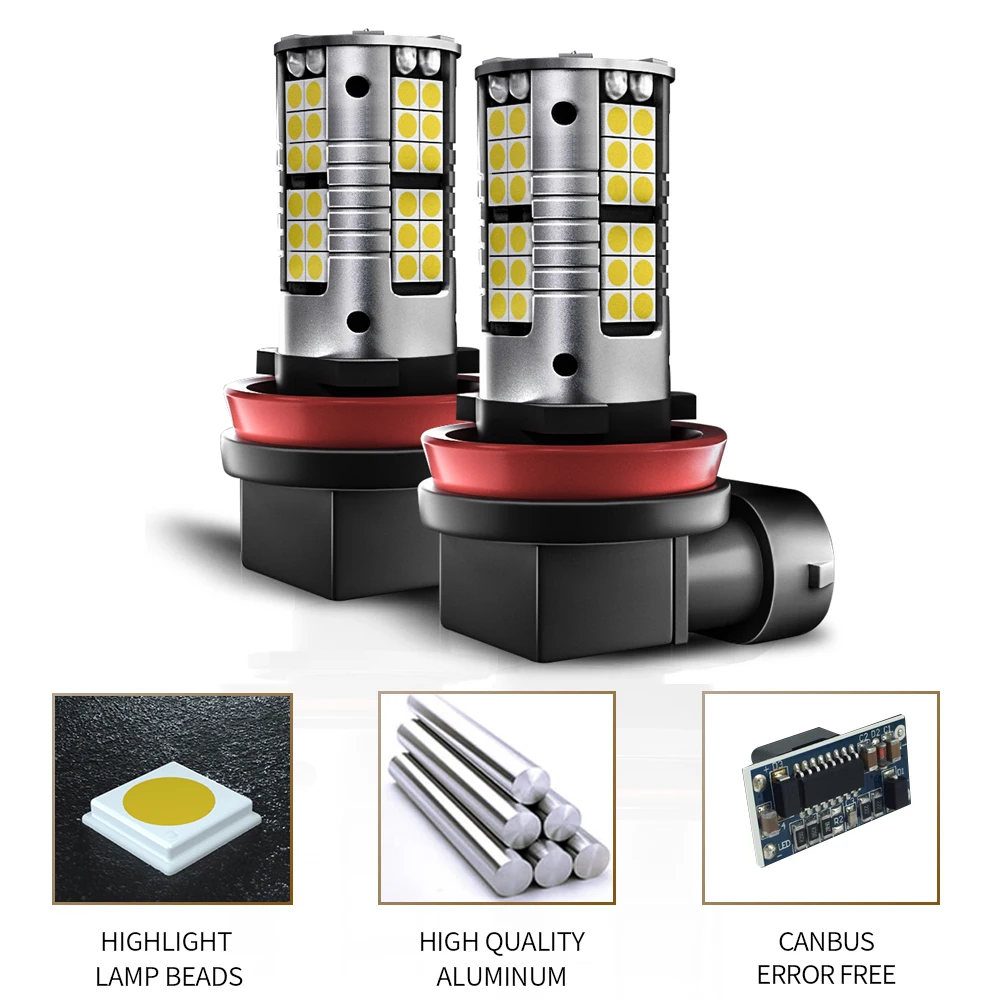 HIGHLIGHT LAMP BEADS

HIGH QUALITY ALUMINUM

CANBUS ERROR FREE