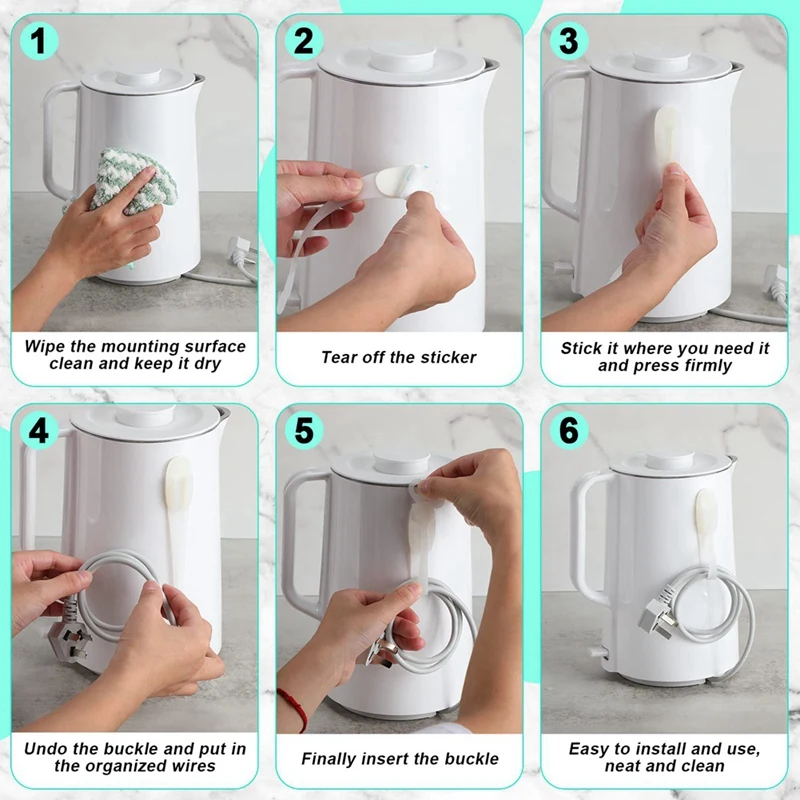 1

Wipe the mounting surface clean and keep it dry

2

Tear off the sticker

3

Stick it where you need it and press firmly

4

Undo the buckle and put in the organized wires

5

Finally insert the buckle

6

Easy to install and use, neat and clean