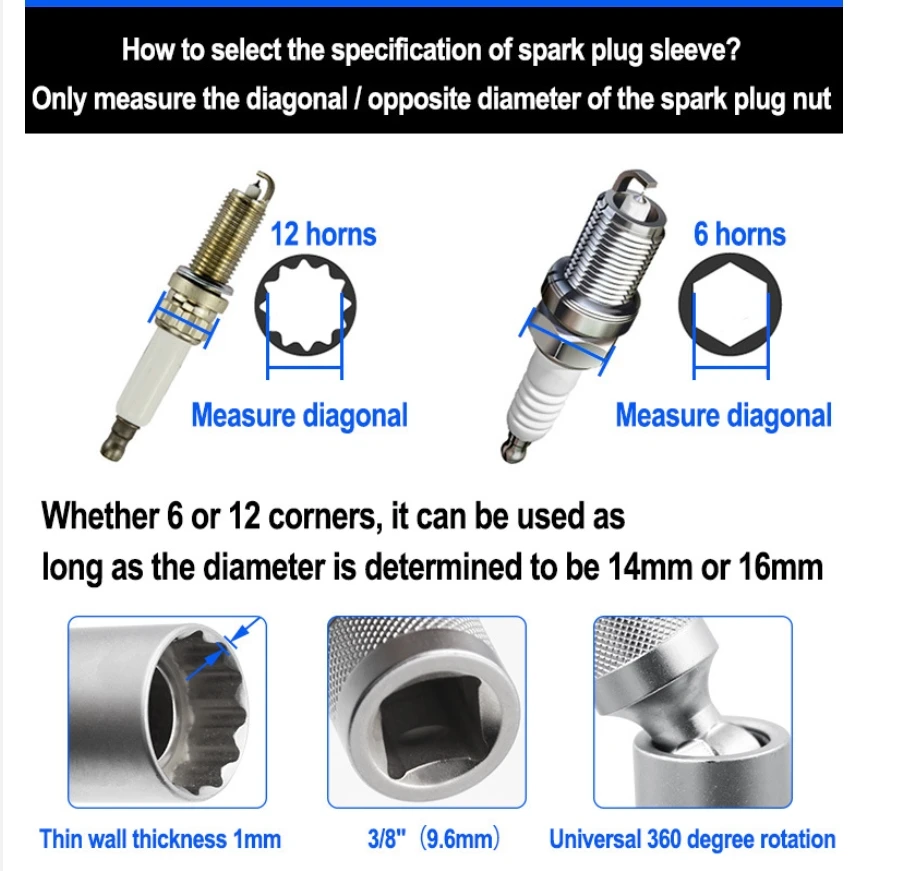 How to select the specification of spark plug sleeve?
Only measure the diagonal / opposite diameter of the spark plug nut

12 horns

Measure diagonal

6 horns

Measure diagonal

Whether 6 or 12 corners, it can be used as long as the diameter is determined to be 14mm or 16mm

Thin wall thickness 1mm

3/8" (9.6mm)

Universal 360 degree rotation