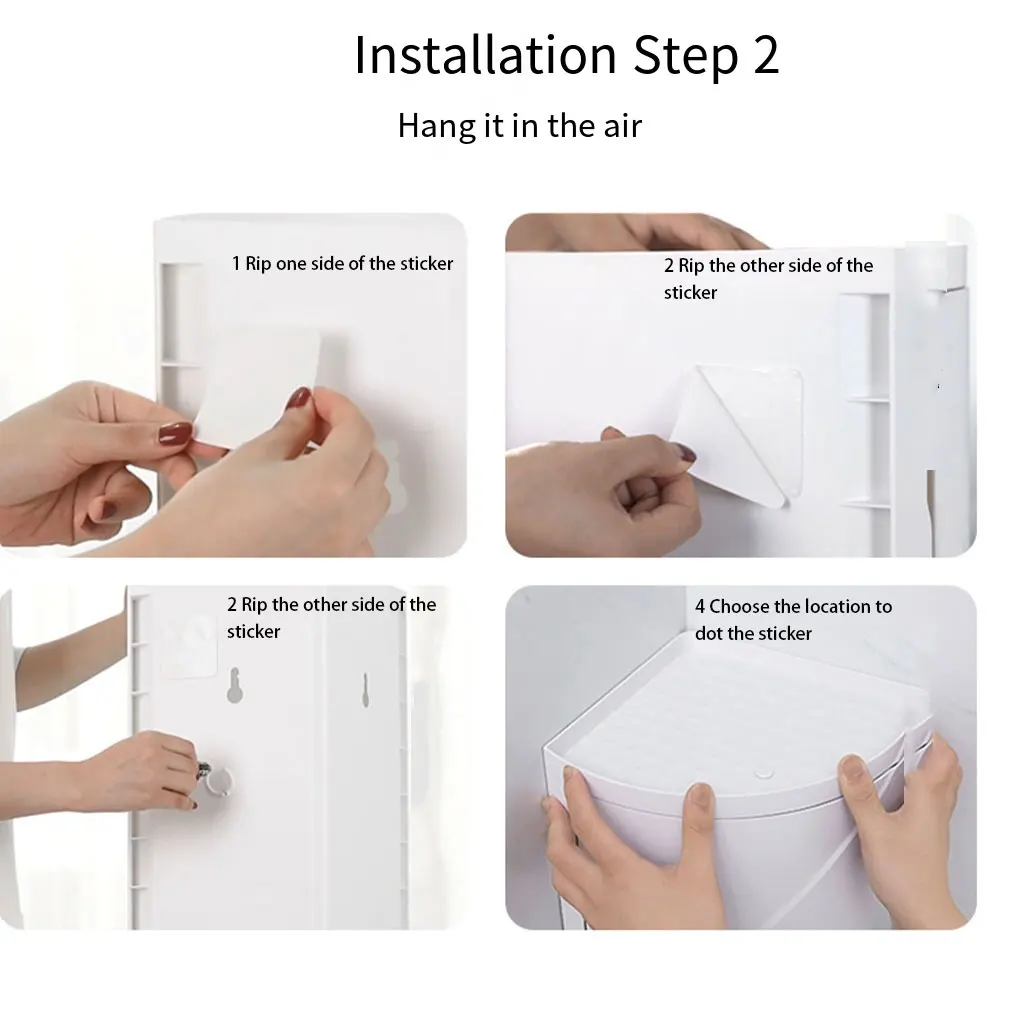 Installation Step 2

Hang it in the air

1 Rip one side of the sticker

2 Rip the other side of the sticker

2 Rip the other side of the sticker

4 Choose the location to dot the sticker