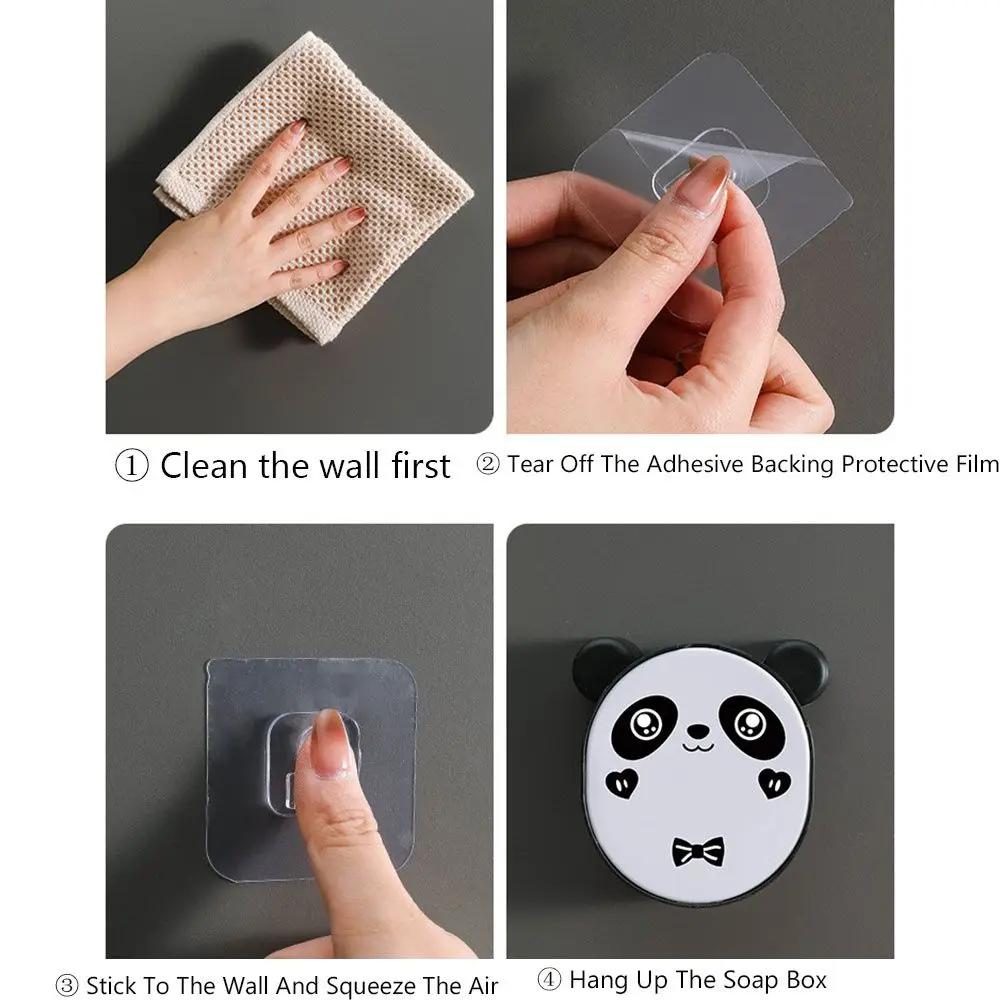 ① Clean the wall first

② Tear Off The Adhesive Backing Protective Film

③ Stick To The Wall And Squeeze The Air

④ Hang Up The Soap Box