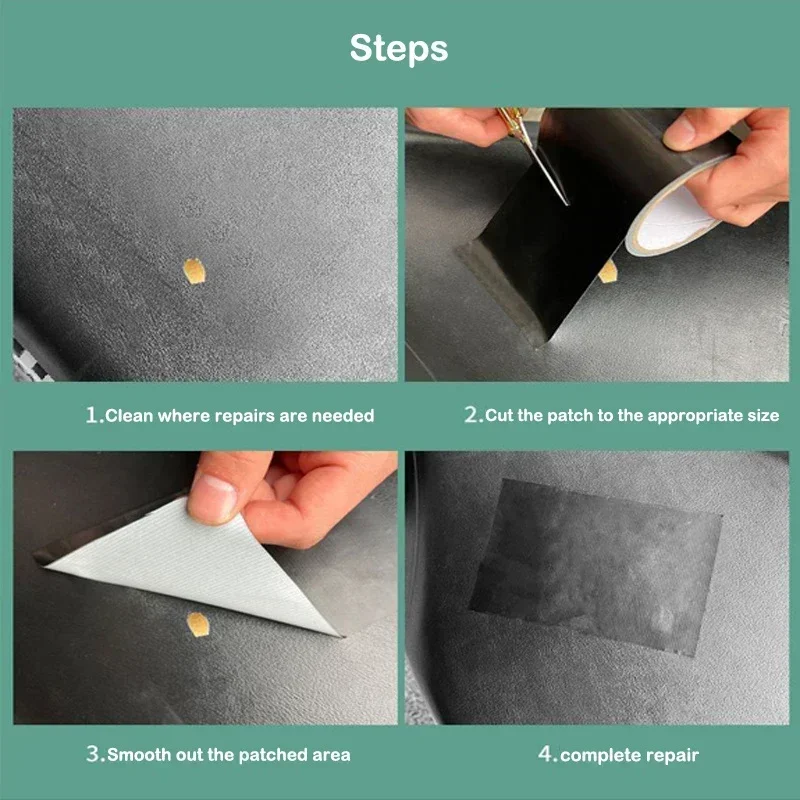 Steps

1.Clean where repairs are needed

2.Cut the patch to the appropriate size

3.Smooth out the patched area

4.complete repair