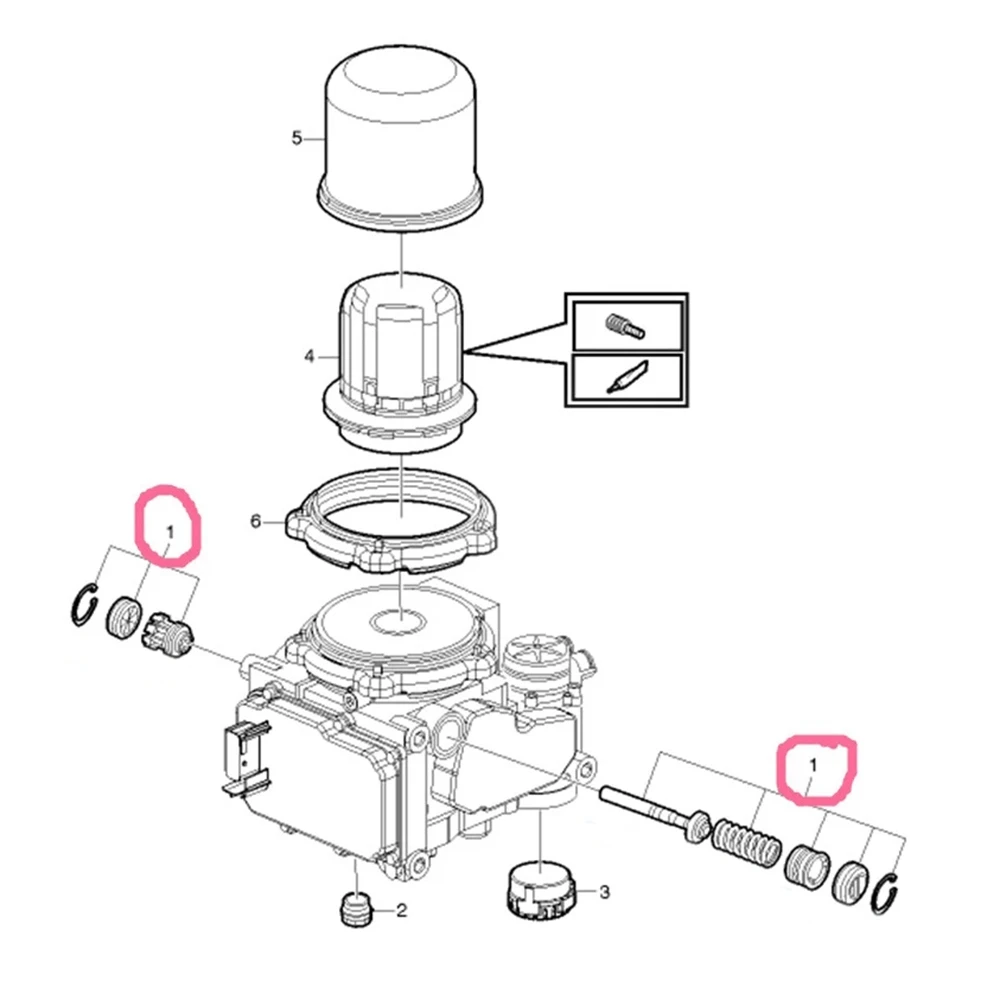 5
4
6
1
1
2
3