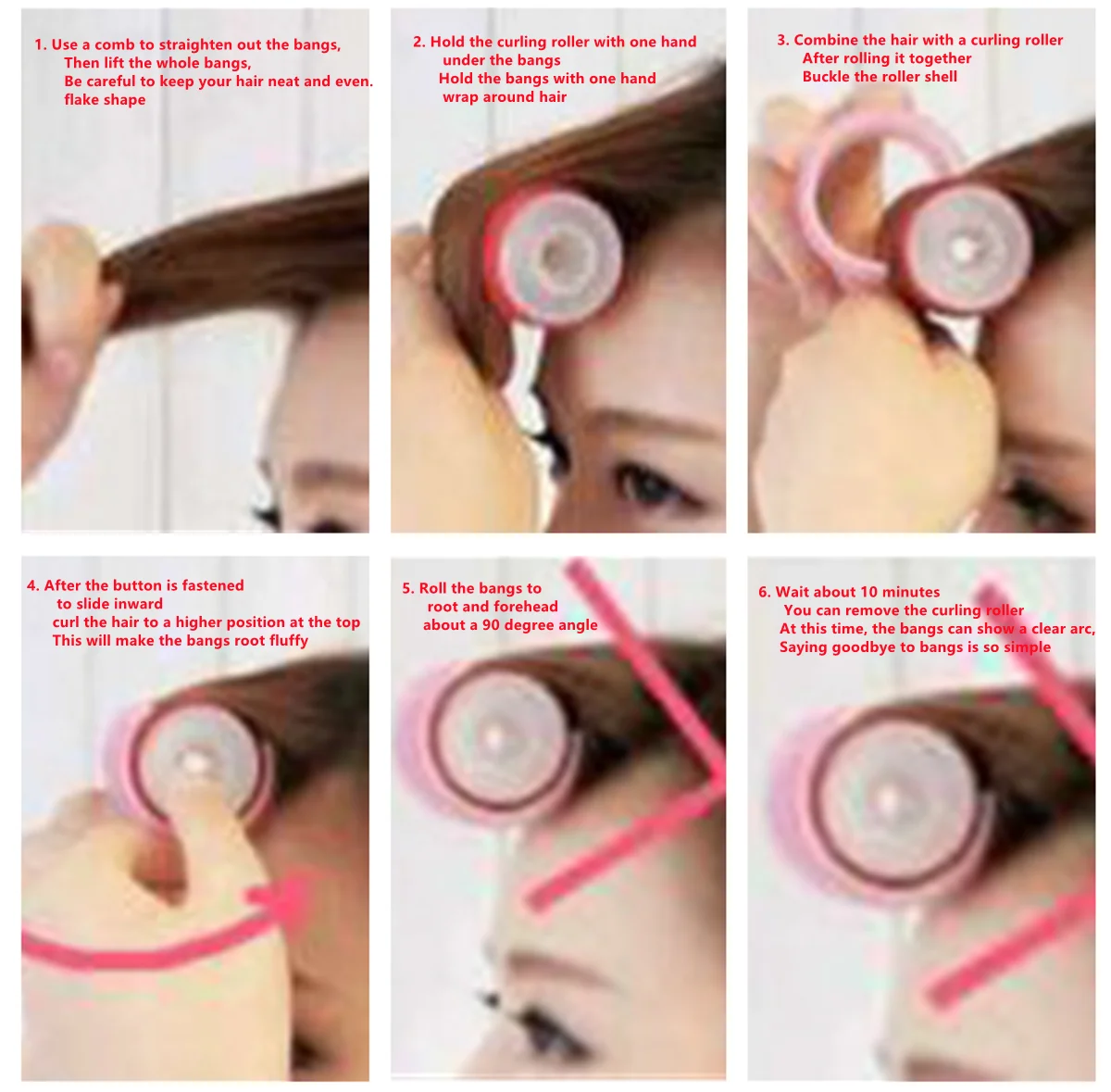 1. Use a comb to straighten out the bangs,
Then lift the whole bangs,
Be careful to keep your hair neat and even.
flake shape

2. Hold the curling roller with one hand
under the bangs
Hold the bangs with one hand
wrap around hair

3. Combine the hair with a curling roller
After rolling it together
Buckle the roller shell

4. After the button is fastened
to slide inward
curl the hair to a higher position at the top
This will make the bangs root fluffy

5. Roll the bangs to
root and forehead
about a 90 degree angle

6. Wait about 10 minutes
You can remove the curling roller
At this time, the bangs can show a clear arc,
Saying goodbye to bangs is so simple