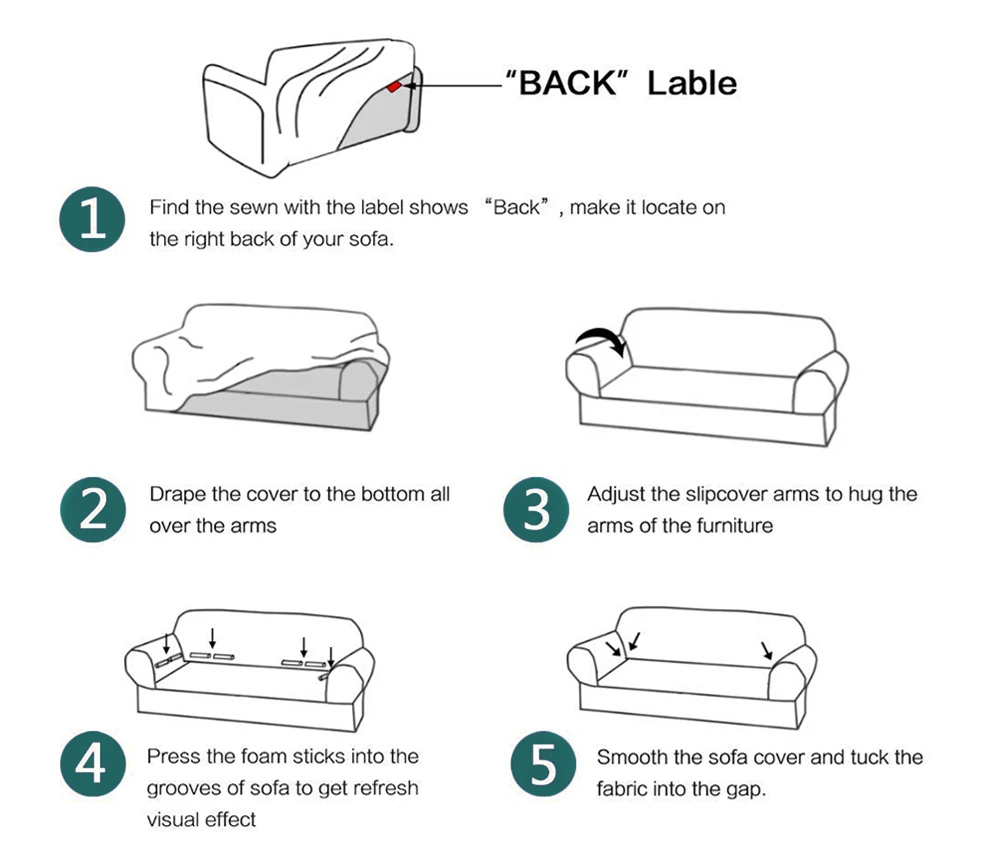 "BACK" Lable

1

Find the sewn with the label shows "Back", make it locate on the right back of your sofa.

2

Drape the cover to the bottom all over the arms

3

Adjust the slipcover arms to hug the arms of the furniture

4

Press the foam sticks into the grooves of sofa to get refresh visual effect

5

Smooth the sofa cover and tuck the fabric into the gap.