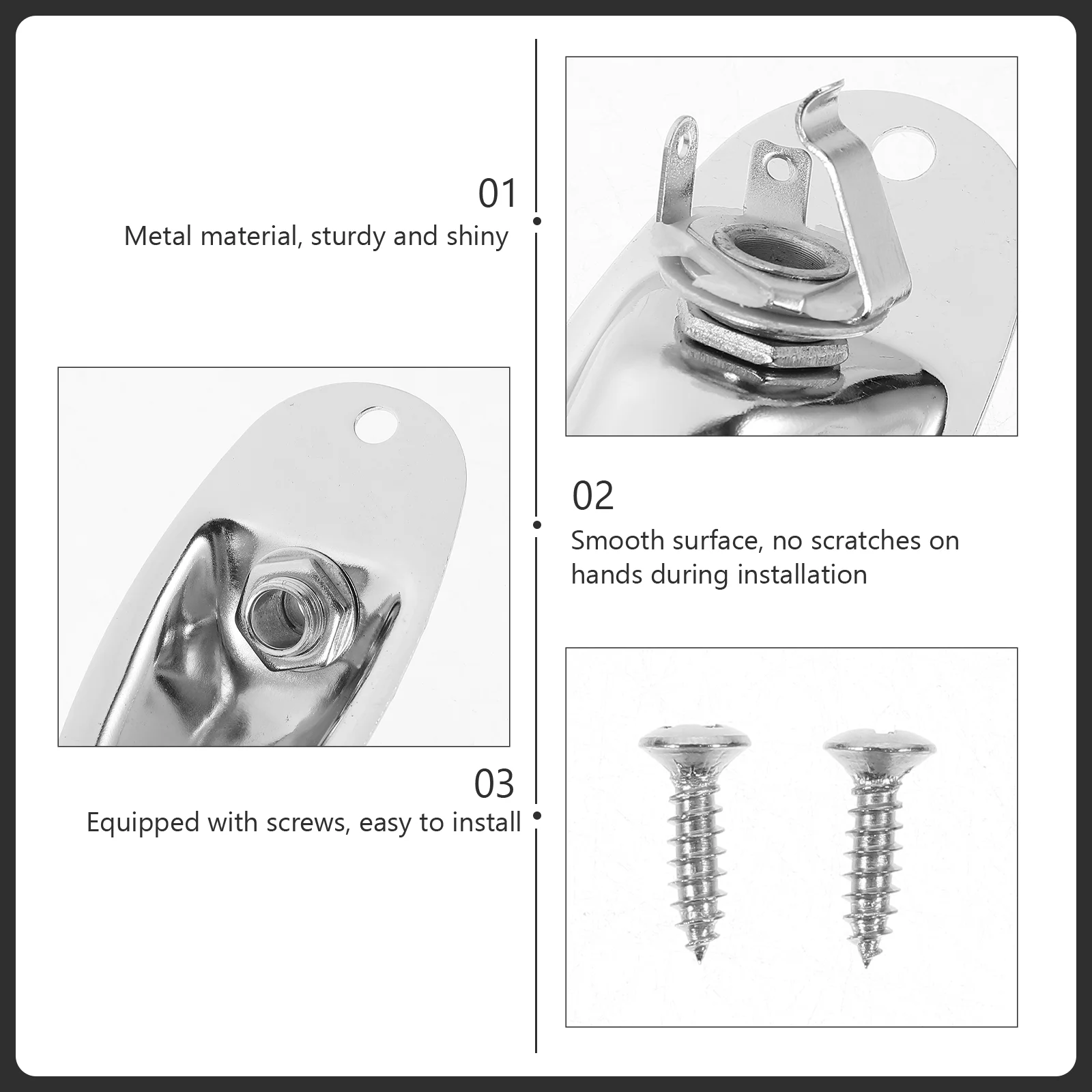 01
Metal material, sturdy and shiny

02
Smooth surface, no scratches on hands during installation

03
Equipped with screws, easy to install