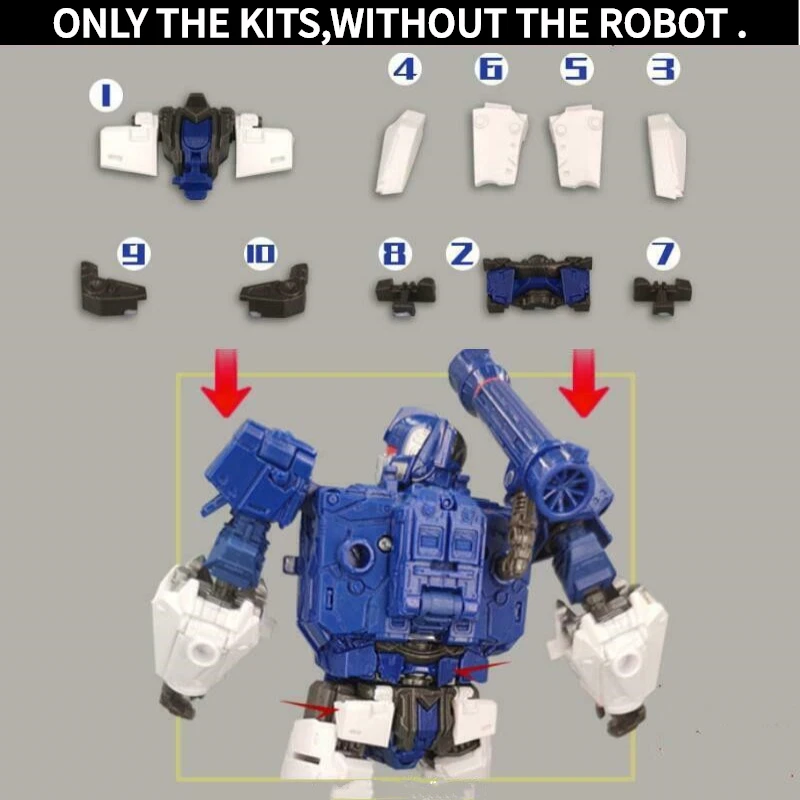 ONLY THE KITS,WITHOUT THE ROBOT .

1

4 6 5 3

9 10 8 2 7