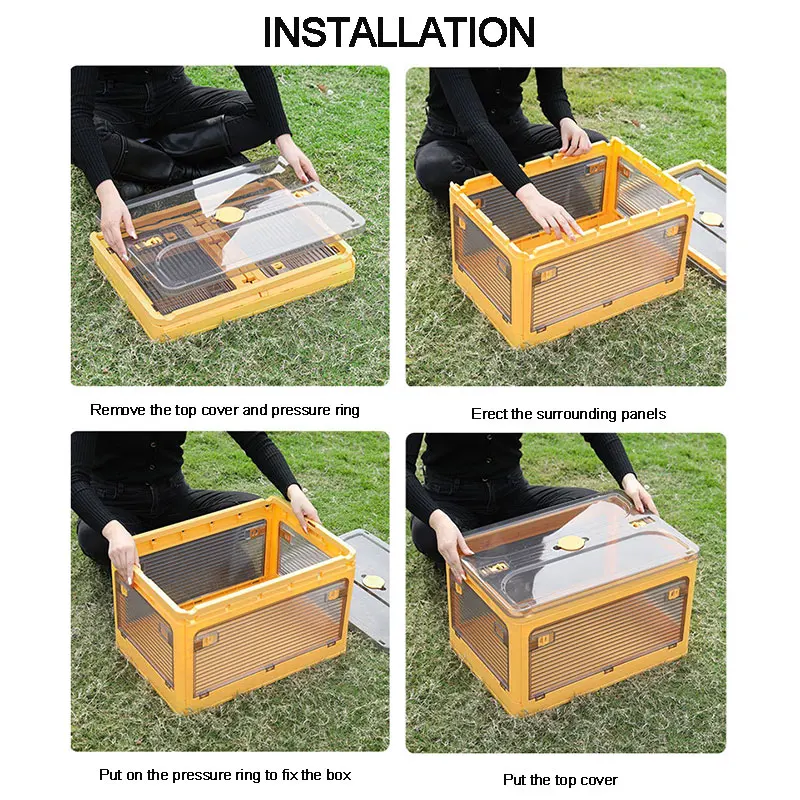 INSTALLATION

Remove the top cover and pressure ring

Erect the surrounding panels

Put on the pressure ring to fix the box

Put the top cover