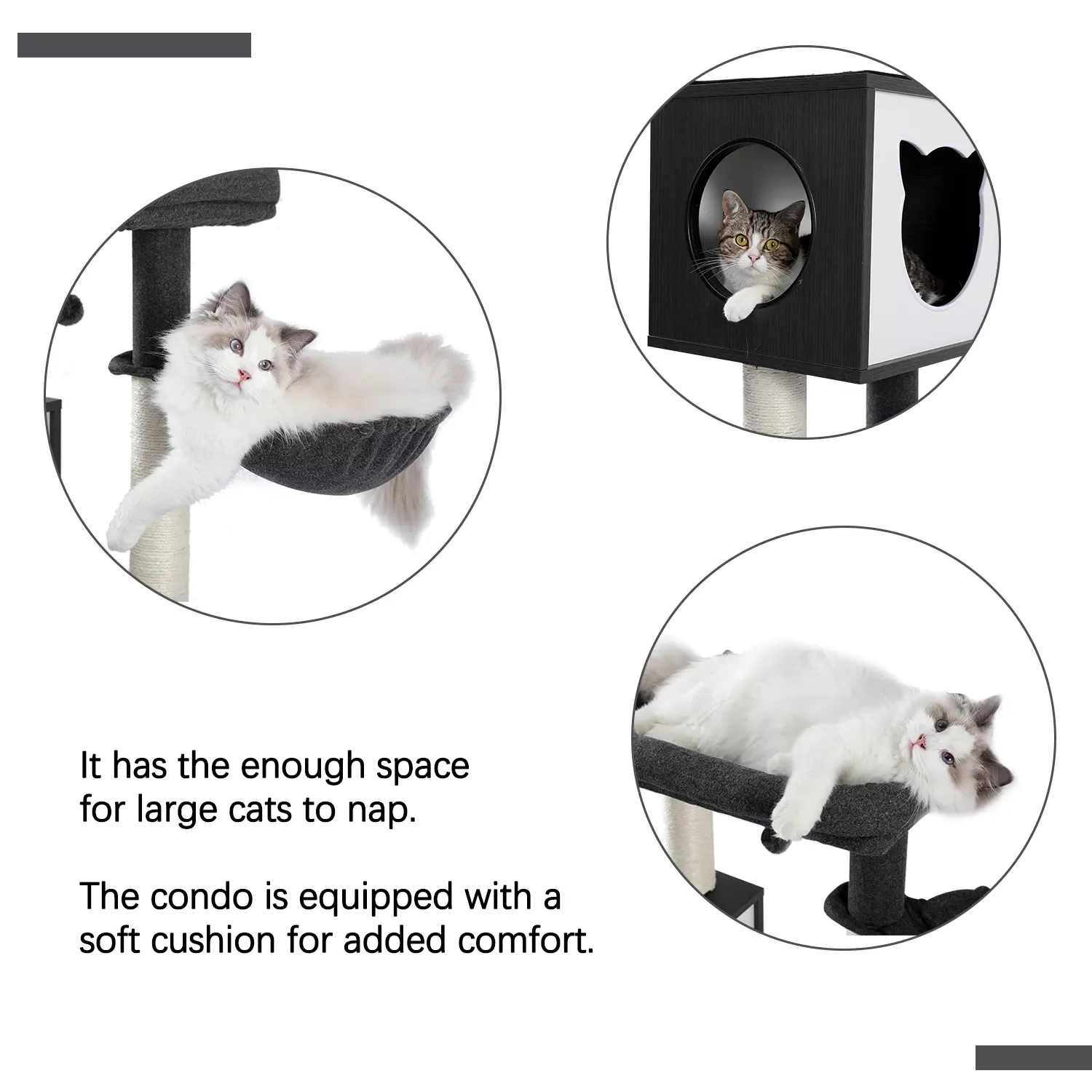 It has the enough space for large cats to nap.

The condo is equipped with a soft cushion for added comfort.