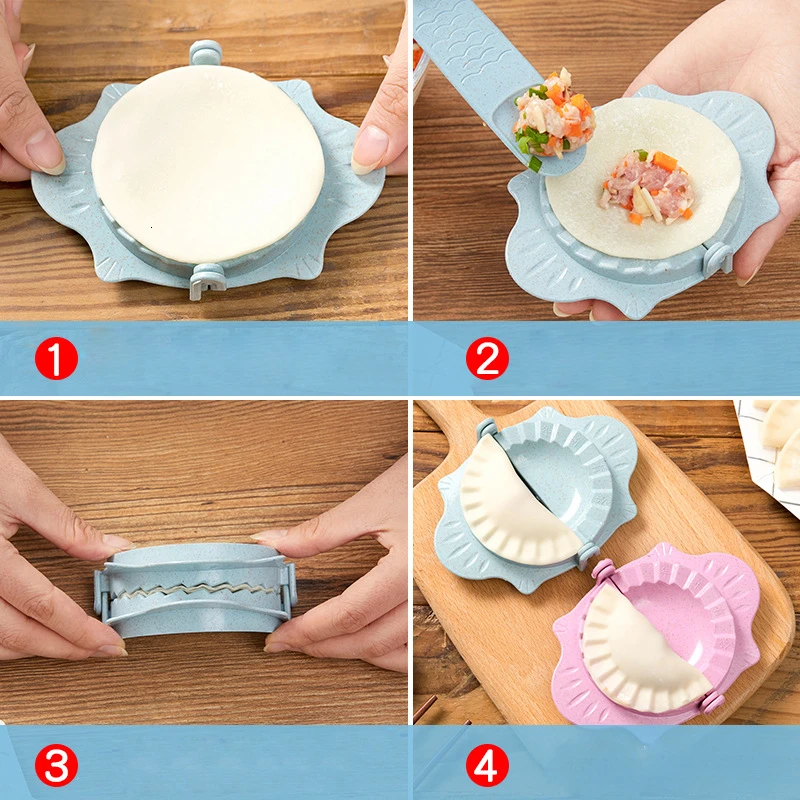 1

2

3

4