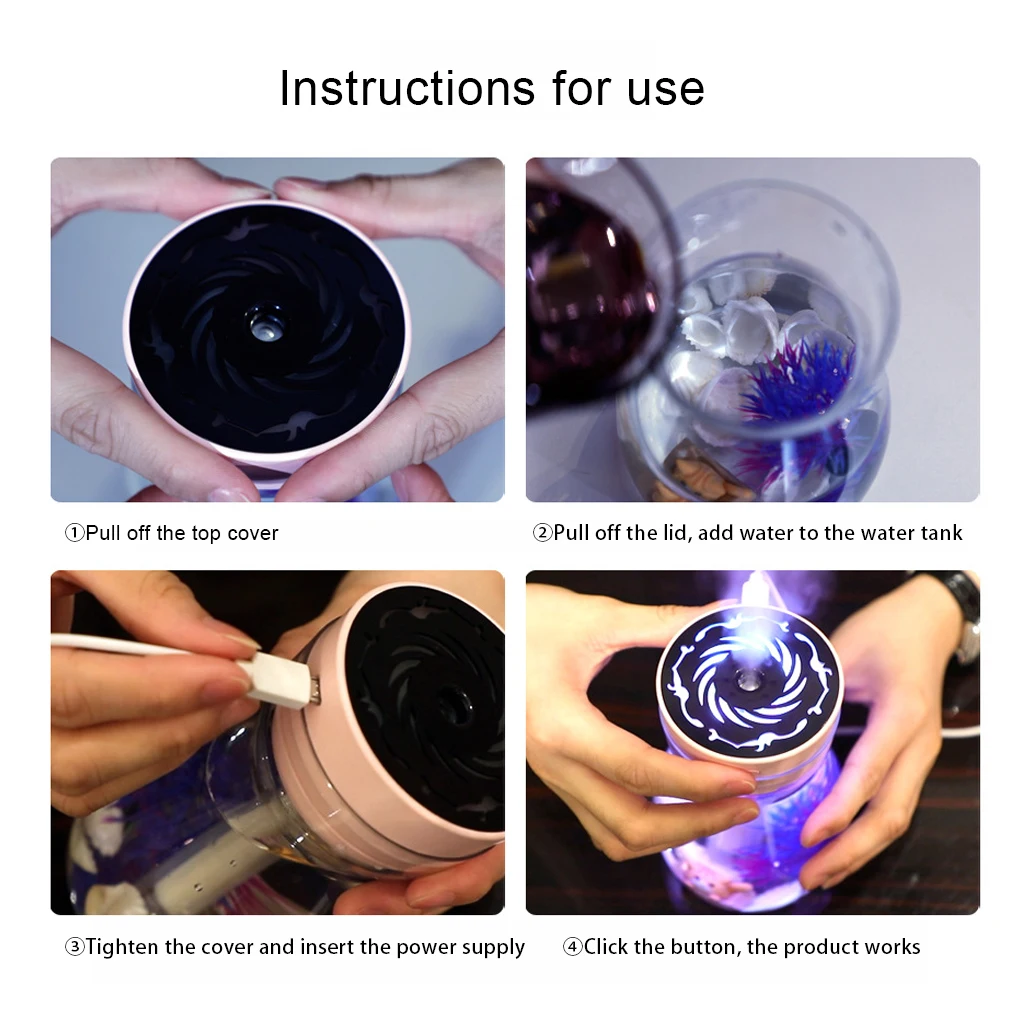 Instructions for use

①Pull off the top cover

②Pull off the lid, add water to the water tank

③Tighten the cover and insert the power supply

④Click the button, the product works